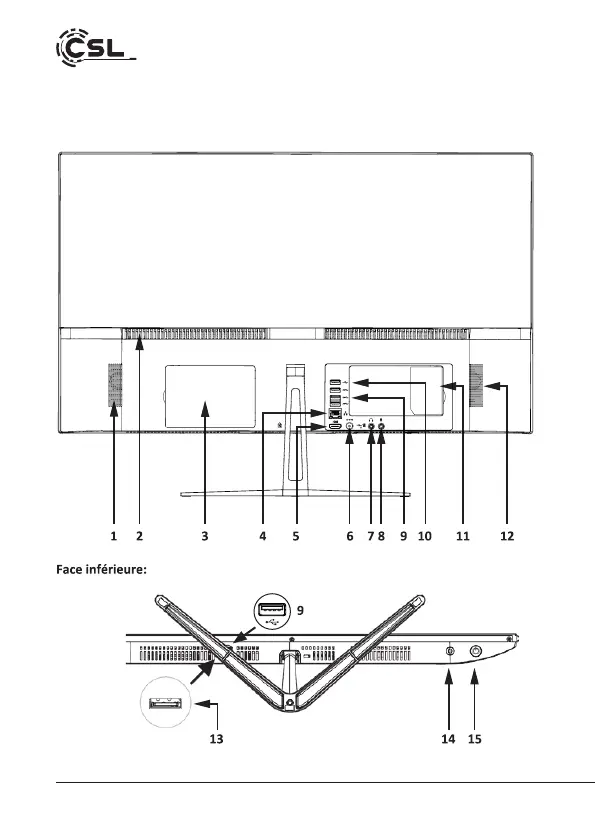 CSL

1 2 3 4 5 6 7 8 9 10 11 12

Face inférieure:

9

13

14 15