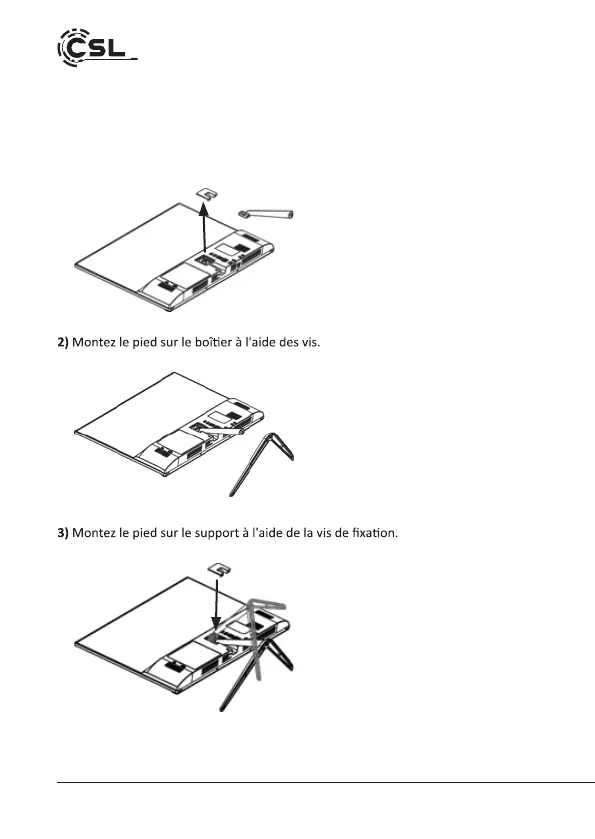 CSL

2) Montez le pied sur le boîtier à l'aide des vis.

3) Montez le pied sur le support à l'aide de la vis de fixation.