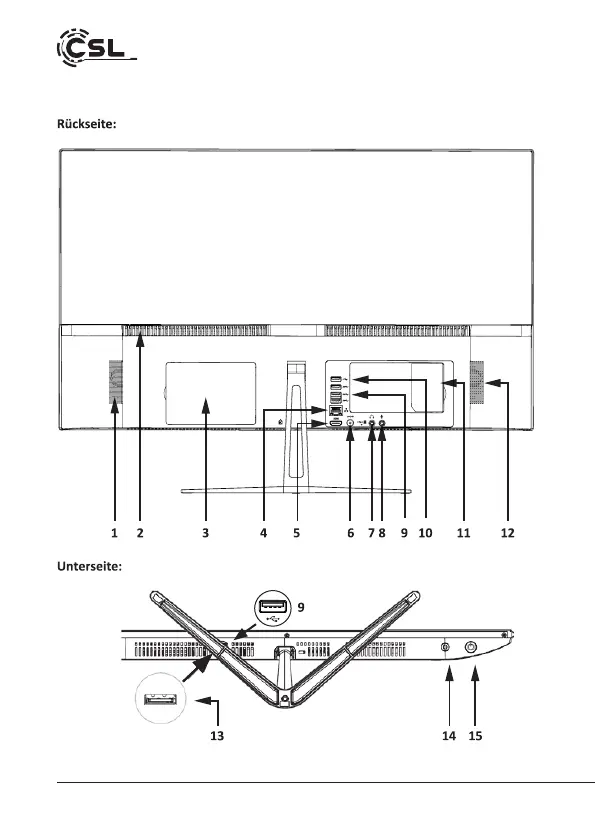 CSL

Rückseite:

1 2 3 4 5 6 7 8 9 10 11 12

Unterseite:

9

13 14 15