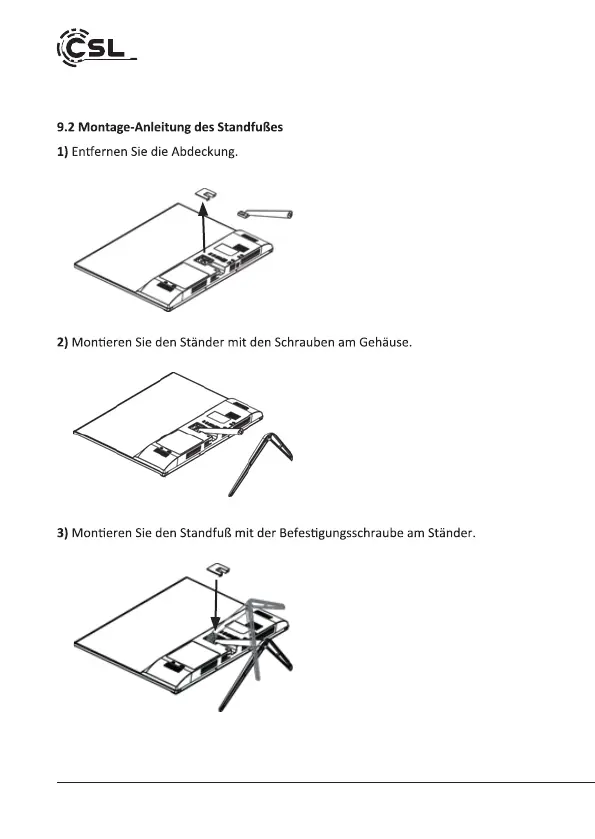 CSL

9.2 Montage-Anleitung des Standfußes

1) Entfernen Sie die Abdeckung.

2) Montieren Sie den Ständer mit den Schrauben am Gehäuse.

3) Montieren Sie den Standfuß mit der Befestigungsschraube am Ständer.