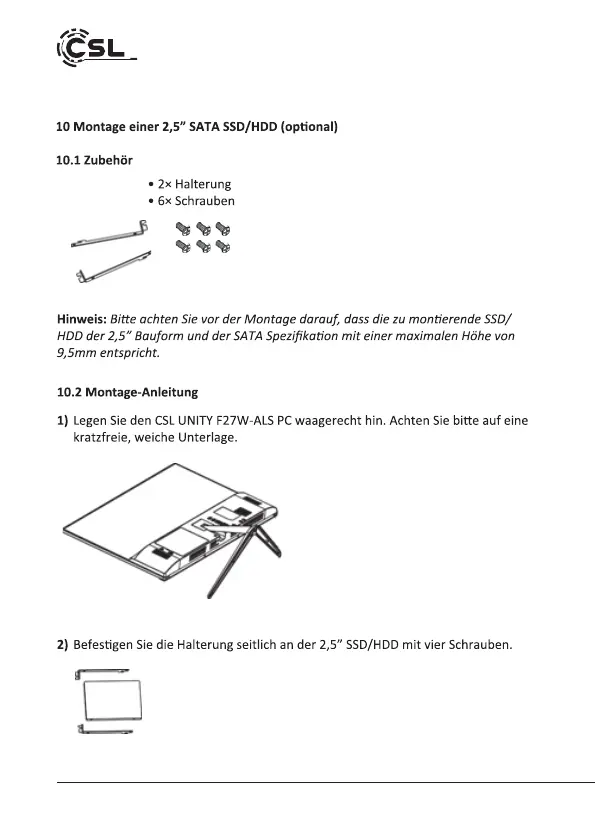 CSL

10 Montage einer 2,5" SATA SSD/HDD (optional)

10.1 Zubehör

• 2× Halterung
• 6× Schrauben

Hinweis: Bitte achten Sie vor der Montage darauf, dass die zu montierende SSD/HDD der 2,5" Bauform und der SATA Spezifikation mit einer maximalen Höhe von 9,5mm entspricht.

10.2 Montage-Anleitung

1) Legen Sie den CSL UNITY F27W-ALS PC waagerecht hin. Achten Sie bitte auf eine kratzfreie, weiche Unterlage.

2) Befestigen Sie die Halterung seitlich an der 2,5" SSD/HDD mit vier Schrauben.