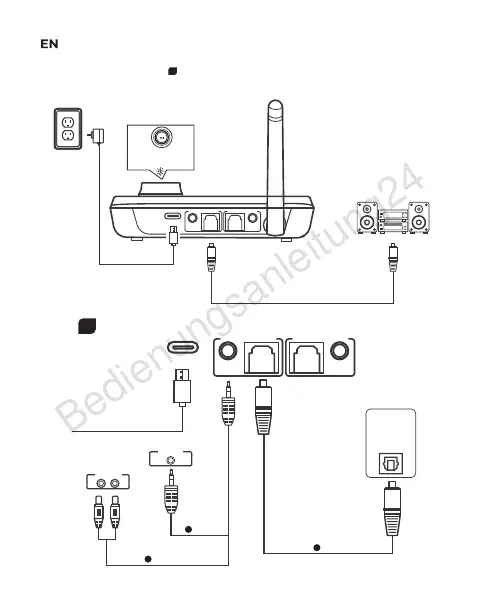 EN

Bedienungsanleitung24