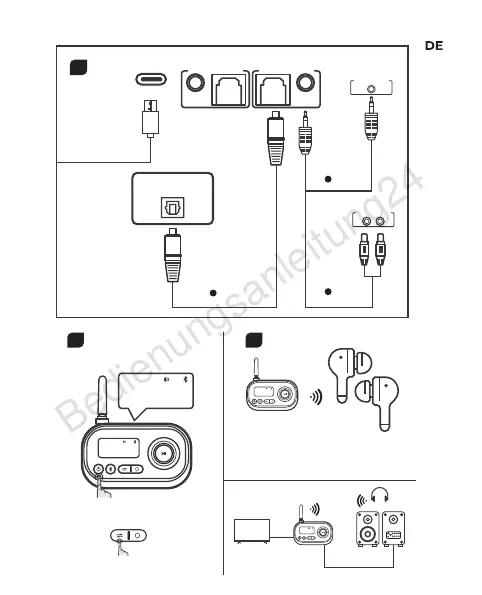 DE

Bedienungsanleitung24