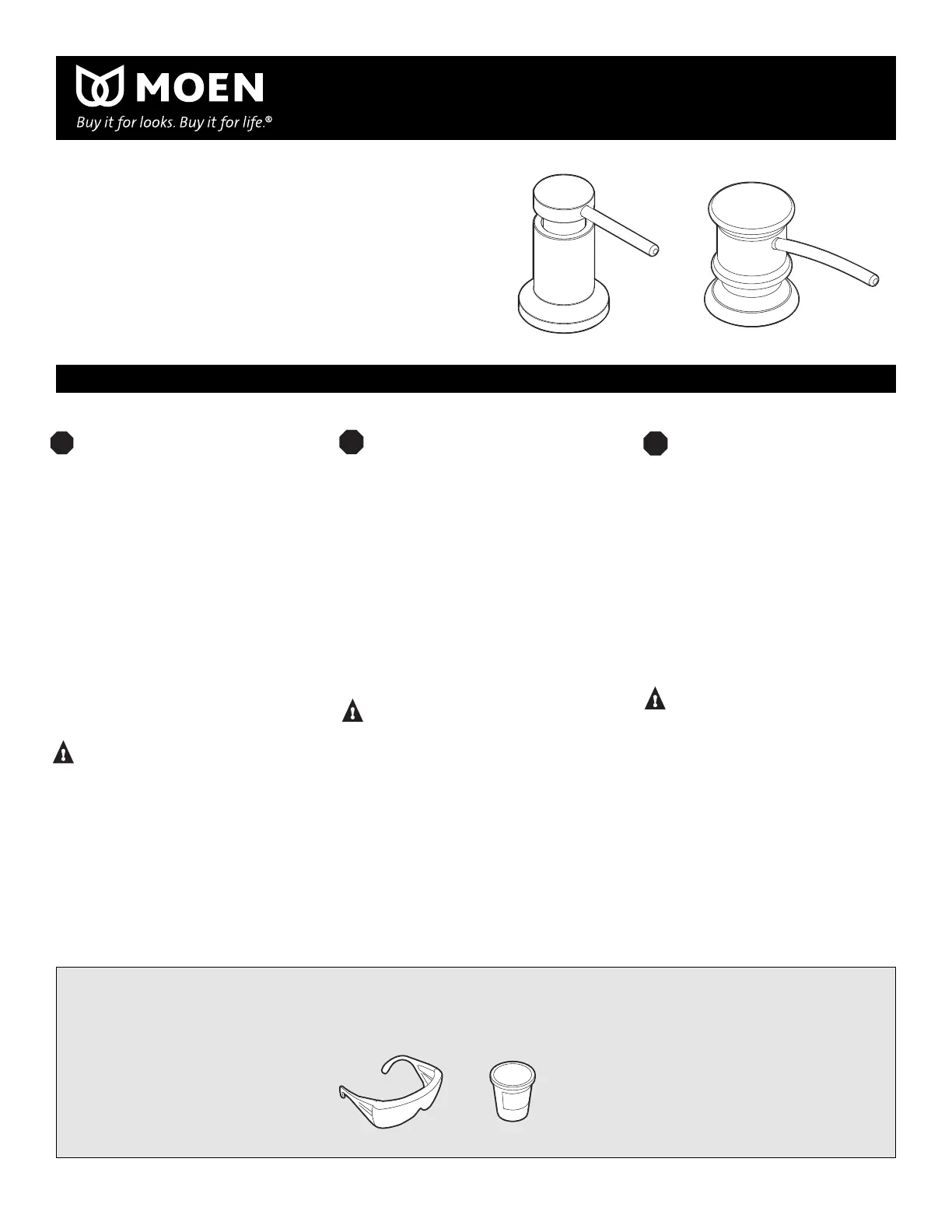 MOEN
Buy it for looks. Buy it for life.®