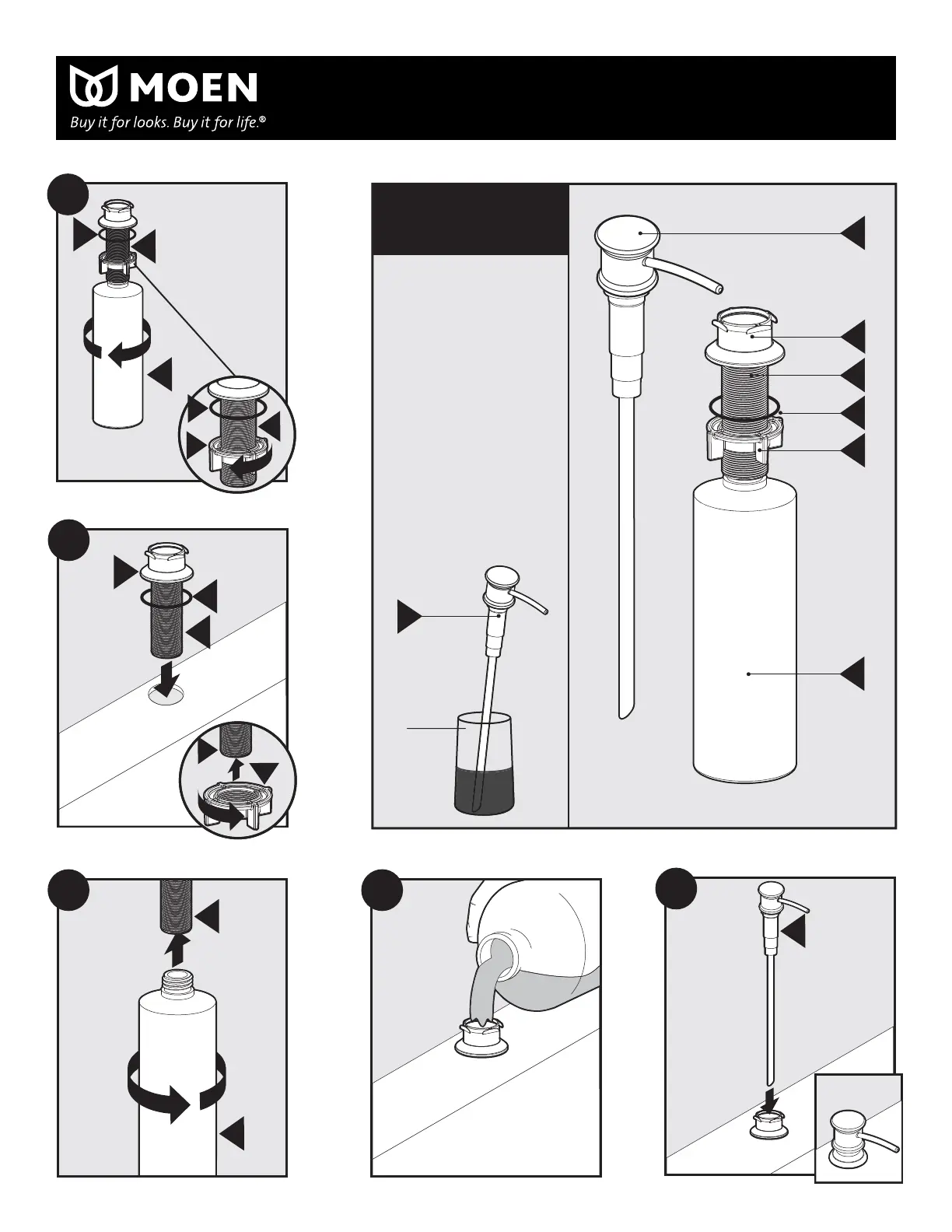 MOEN
Buy it for looks. Buy it for life.®