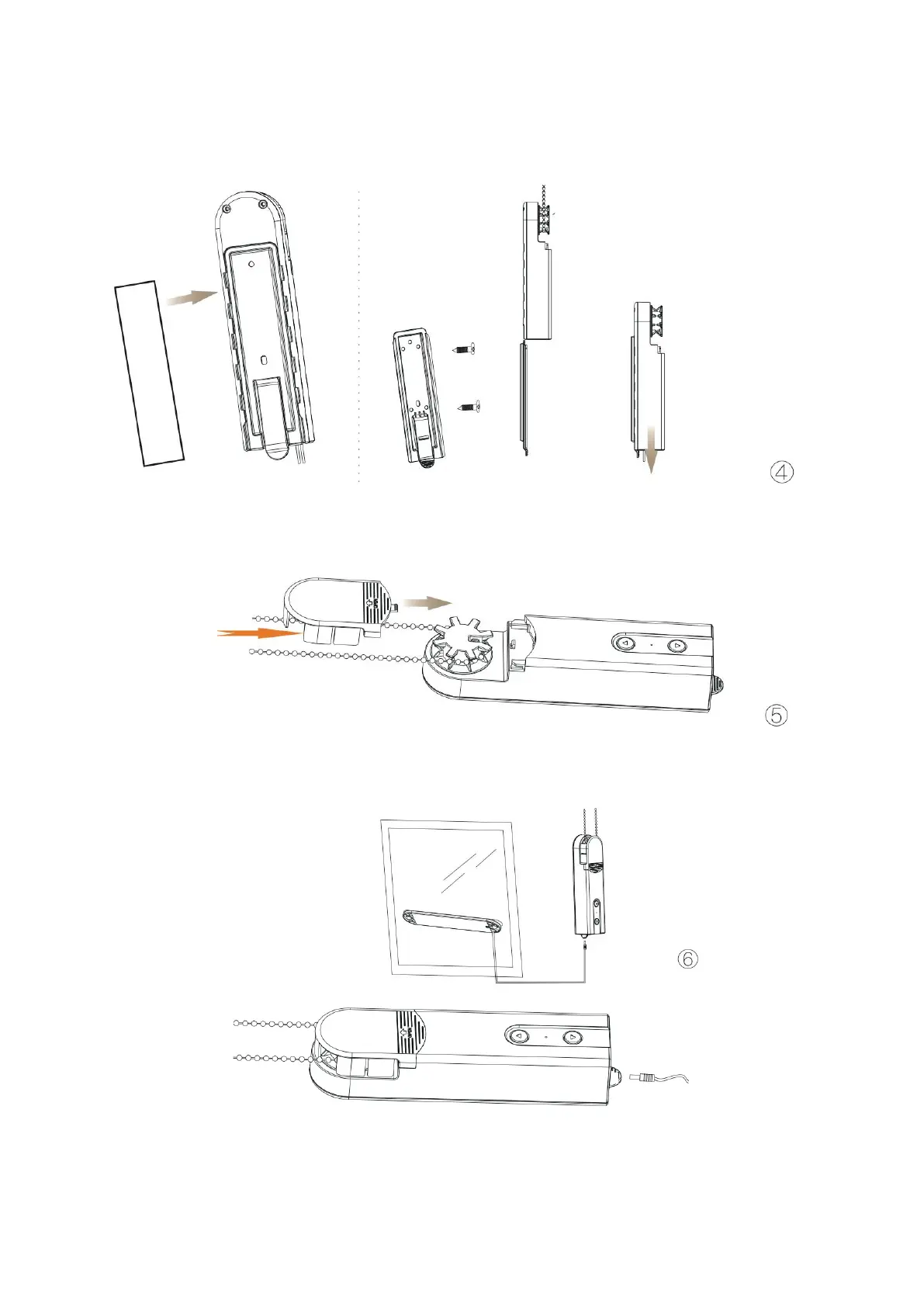 ④

⑤

⑥