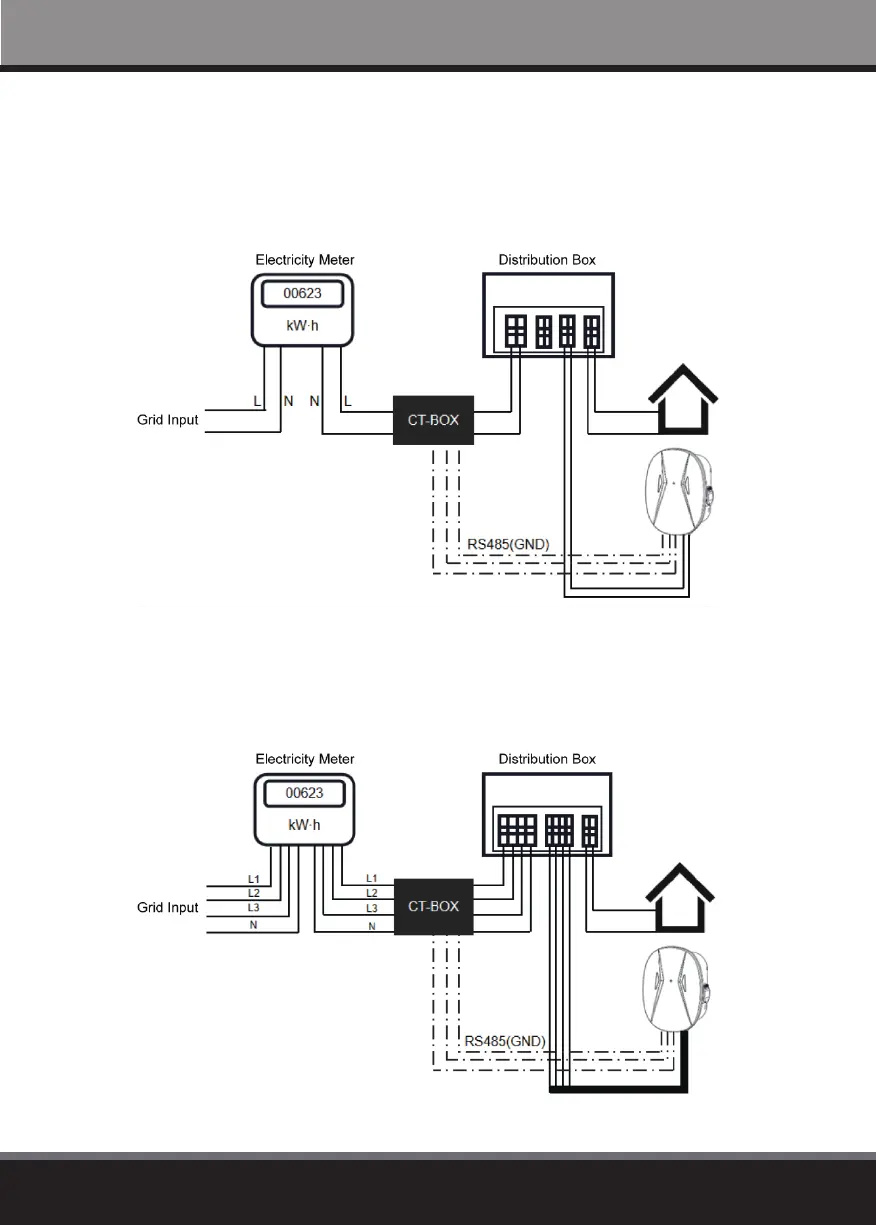 Electricity Meter
00623
kW·h
Distribution Box
Grid Input
L
N
N
L
CT-BOX
RS485(GND)

Electricity Meter
00623
kW·h
Distribution Box
Grid Input
L1
L2
L3
N
L1
L2
L3
N
CT-BOX
RS485(GND)