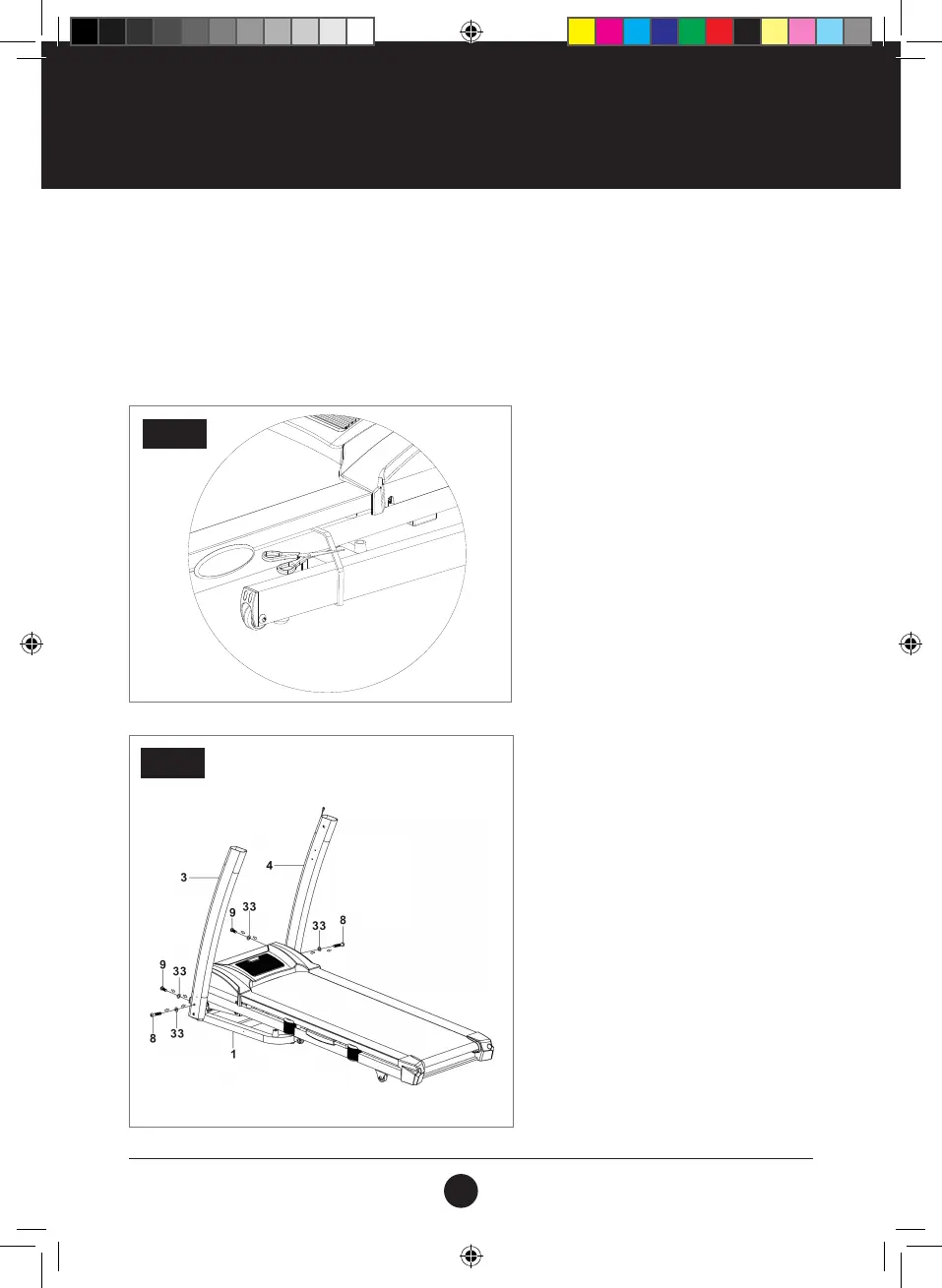 3
4
9
33
33
8
9
33
8
33
1