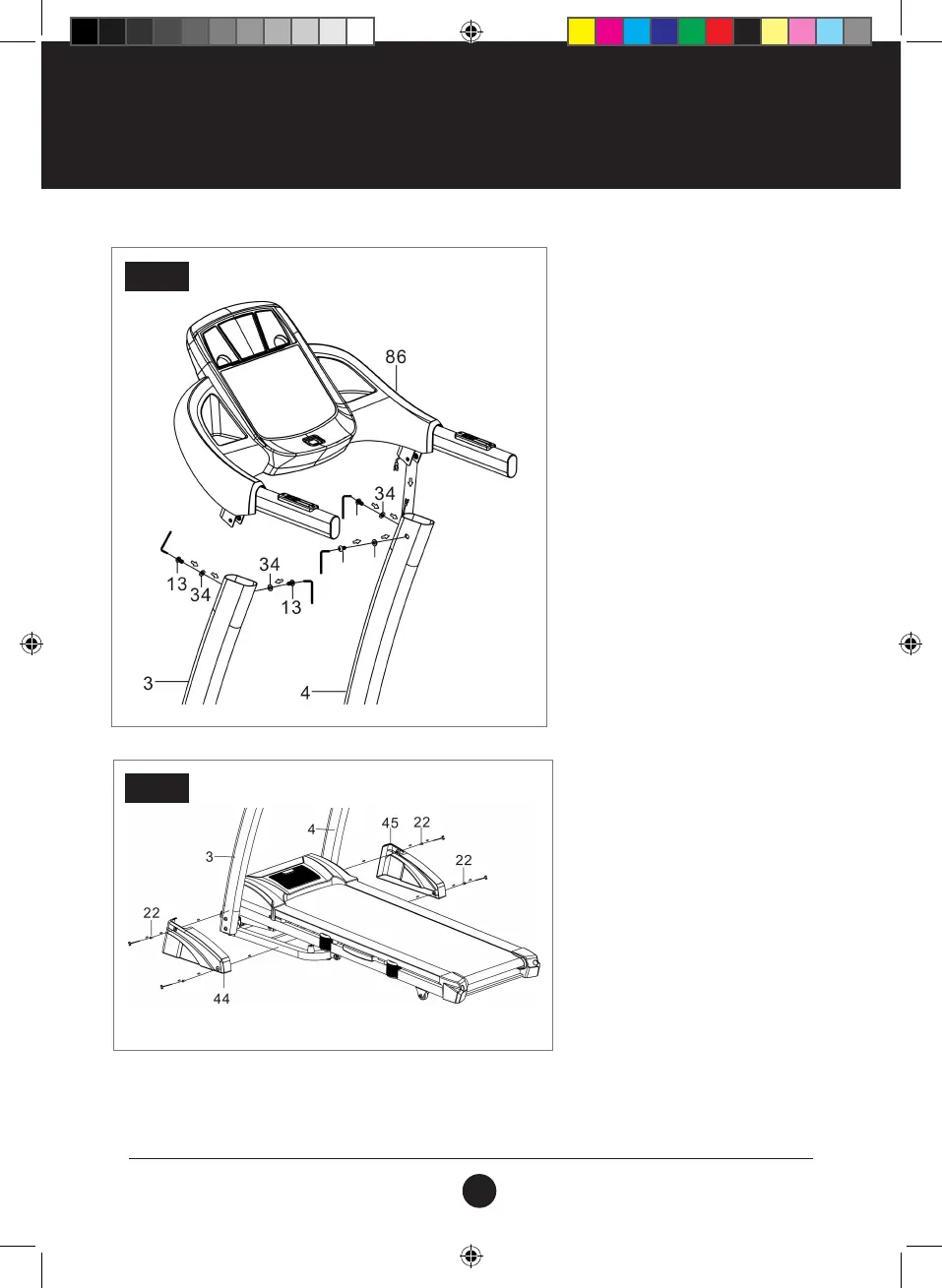 86
34
34
13
34
13
3
4

4
45
22
3
22
22
44