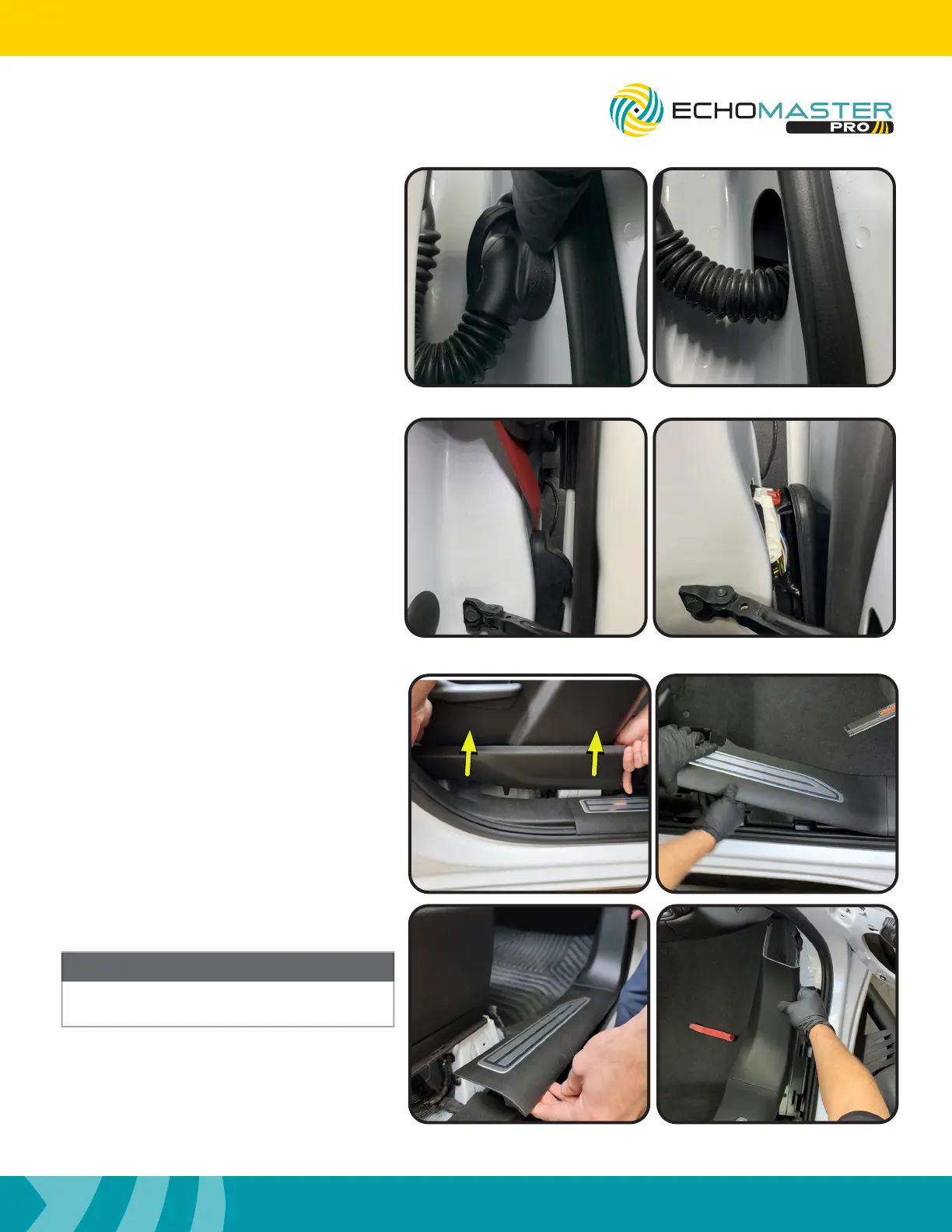 ECHOMASTER PRO