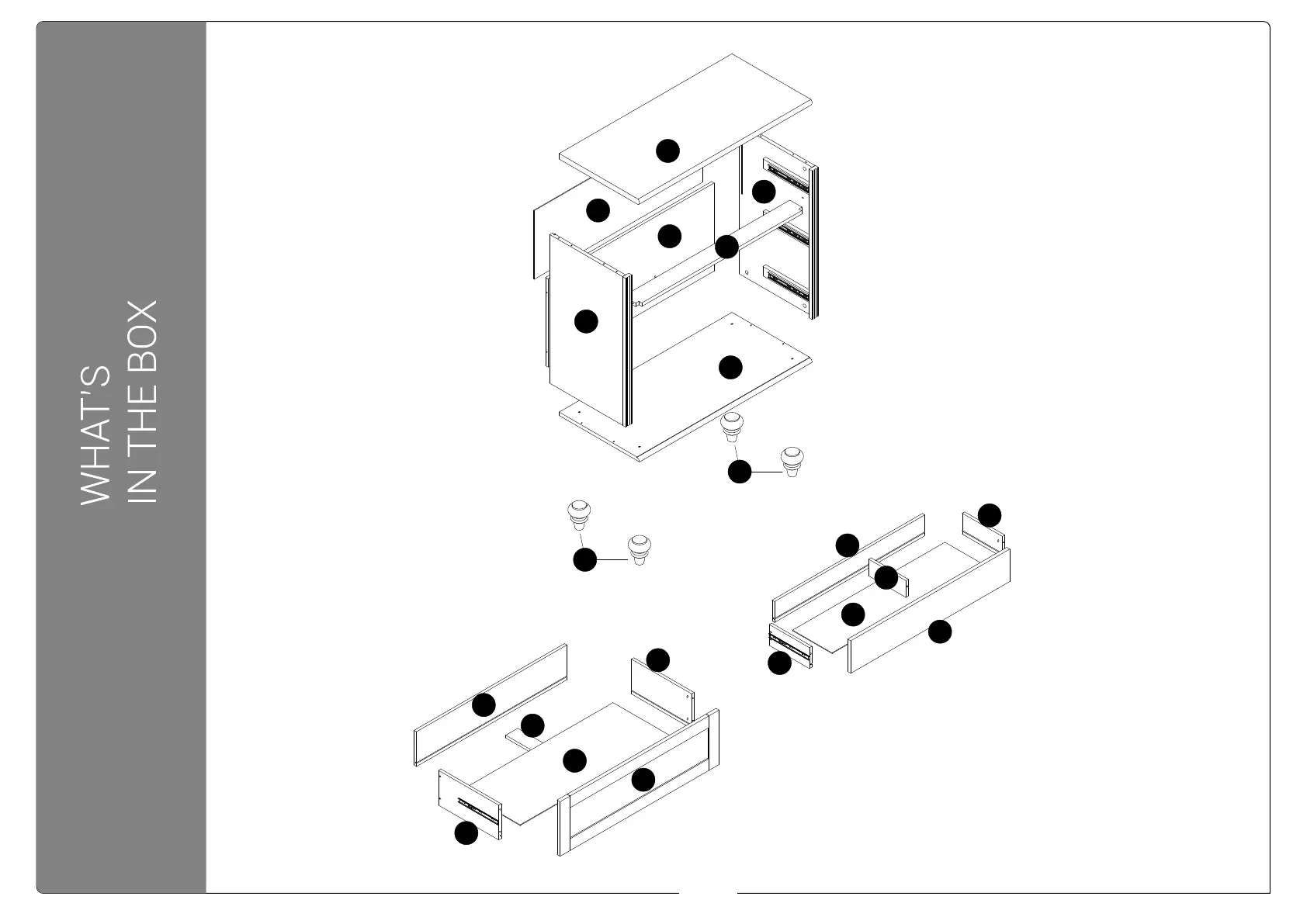 WHAT'S
IN THE BOX