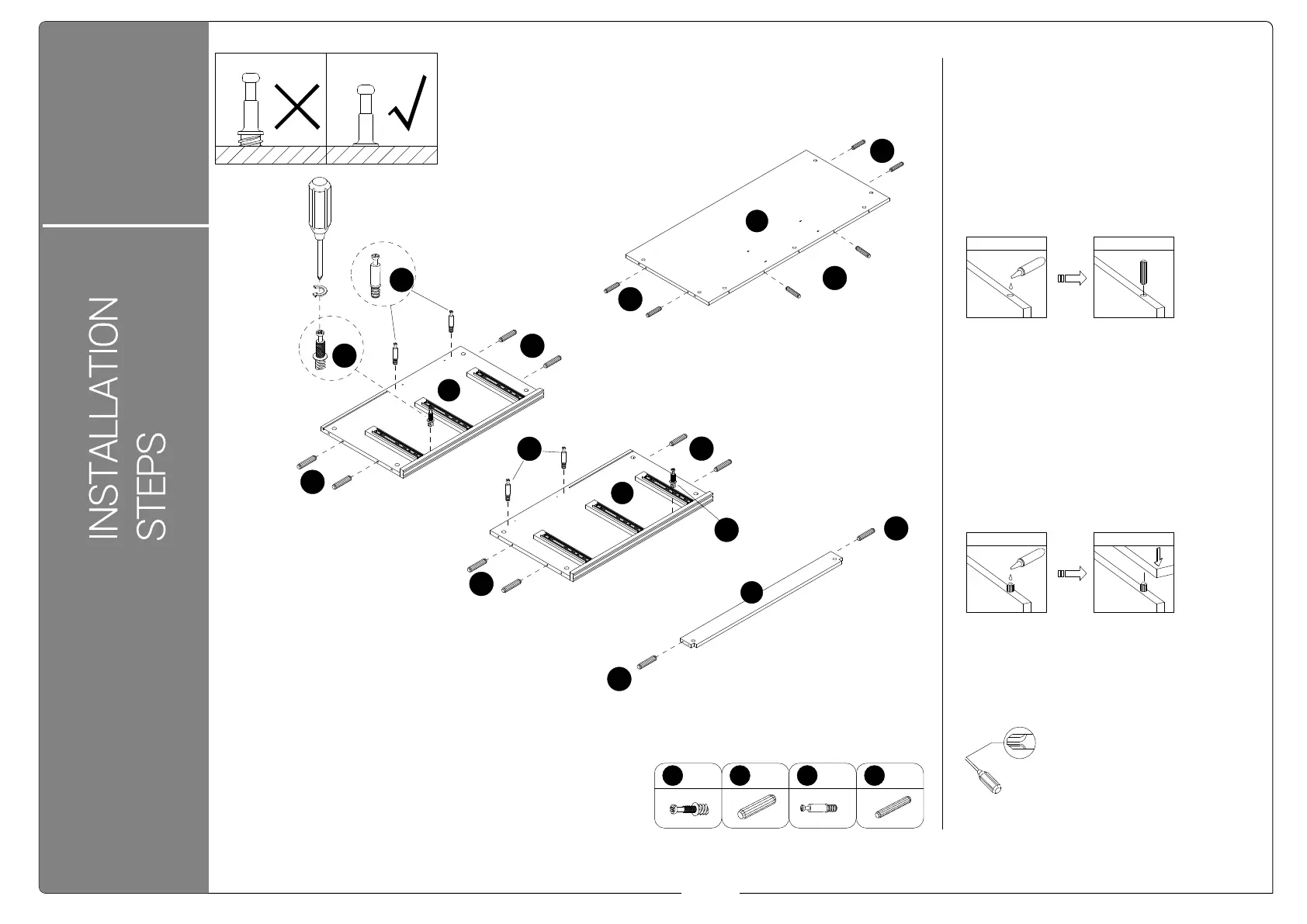 INSTALLATION
STEPS