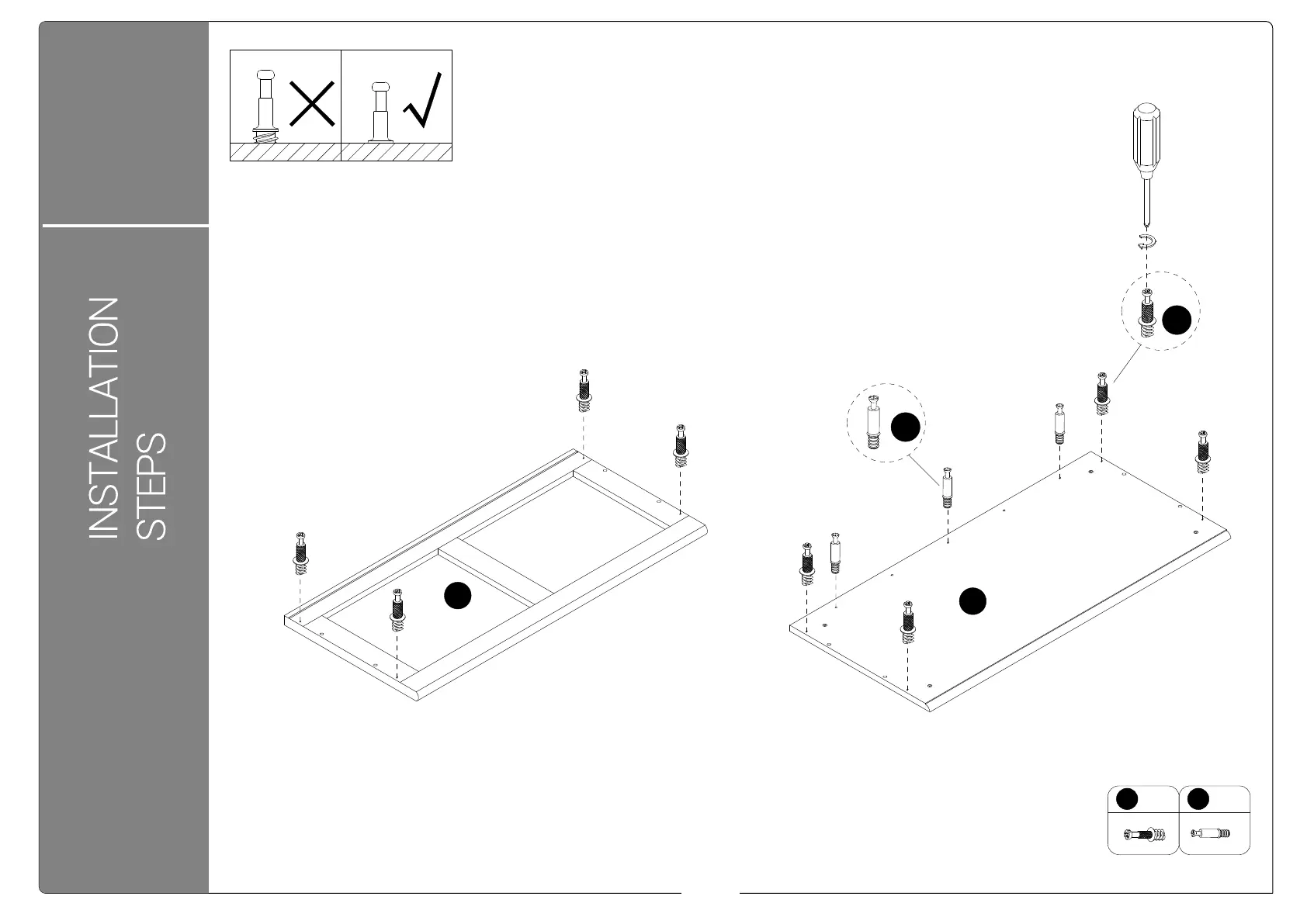 INSTALLATION STEPS