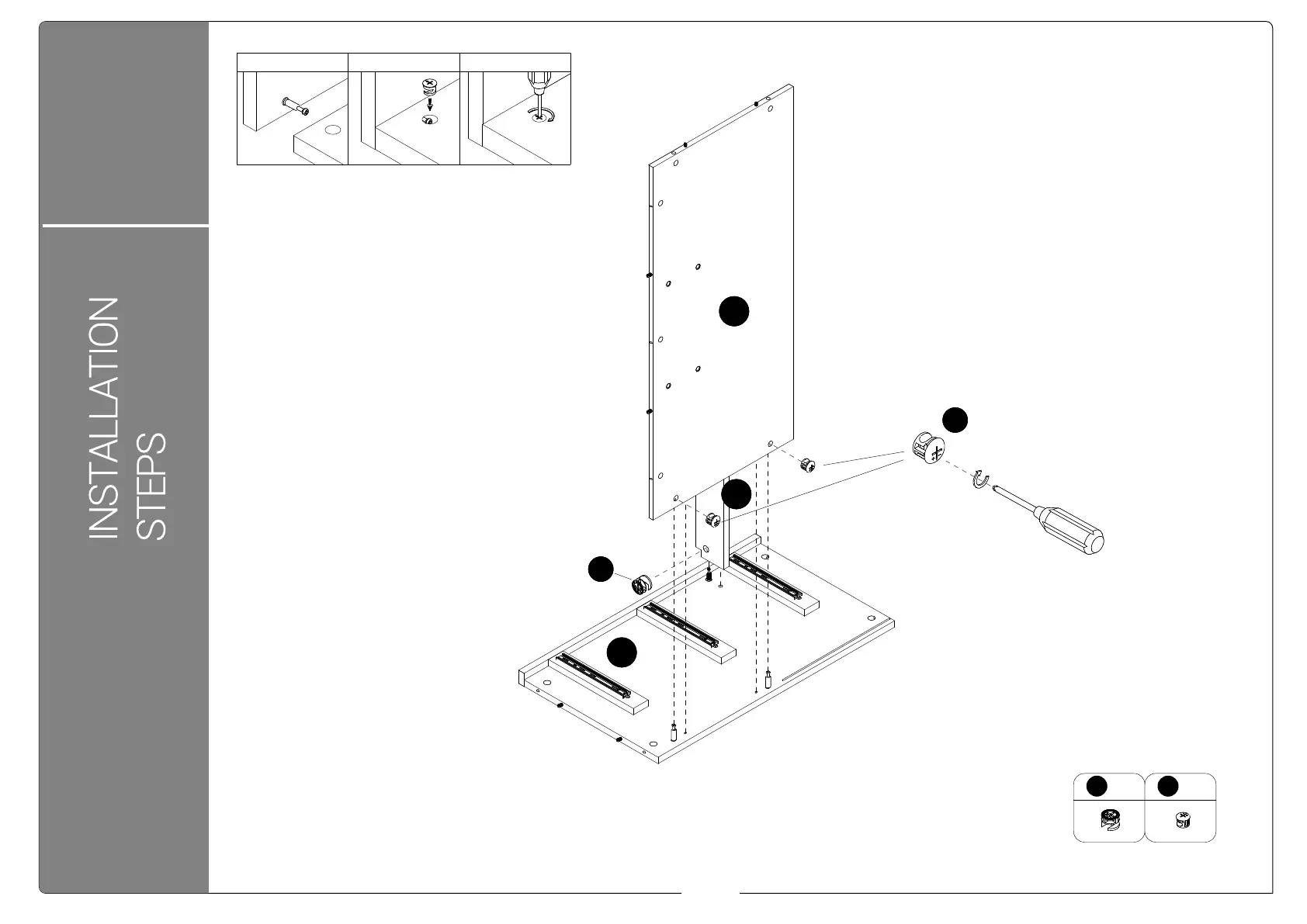 INSTALLATION STEPS