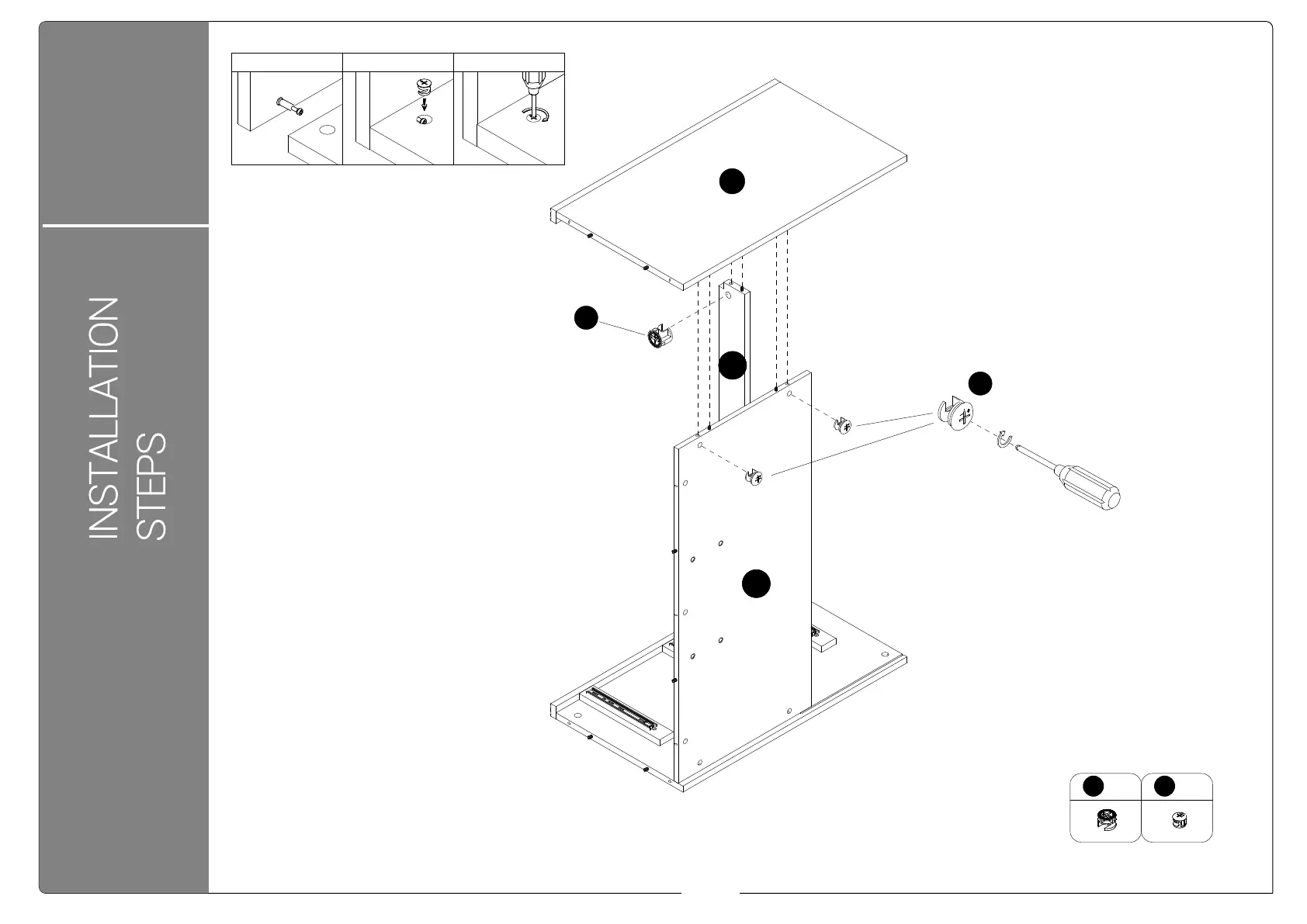 INSTALLATION STEPS