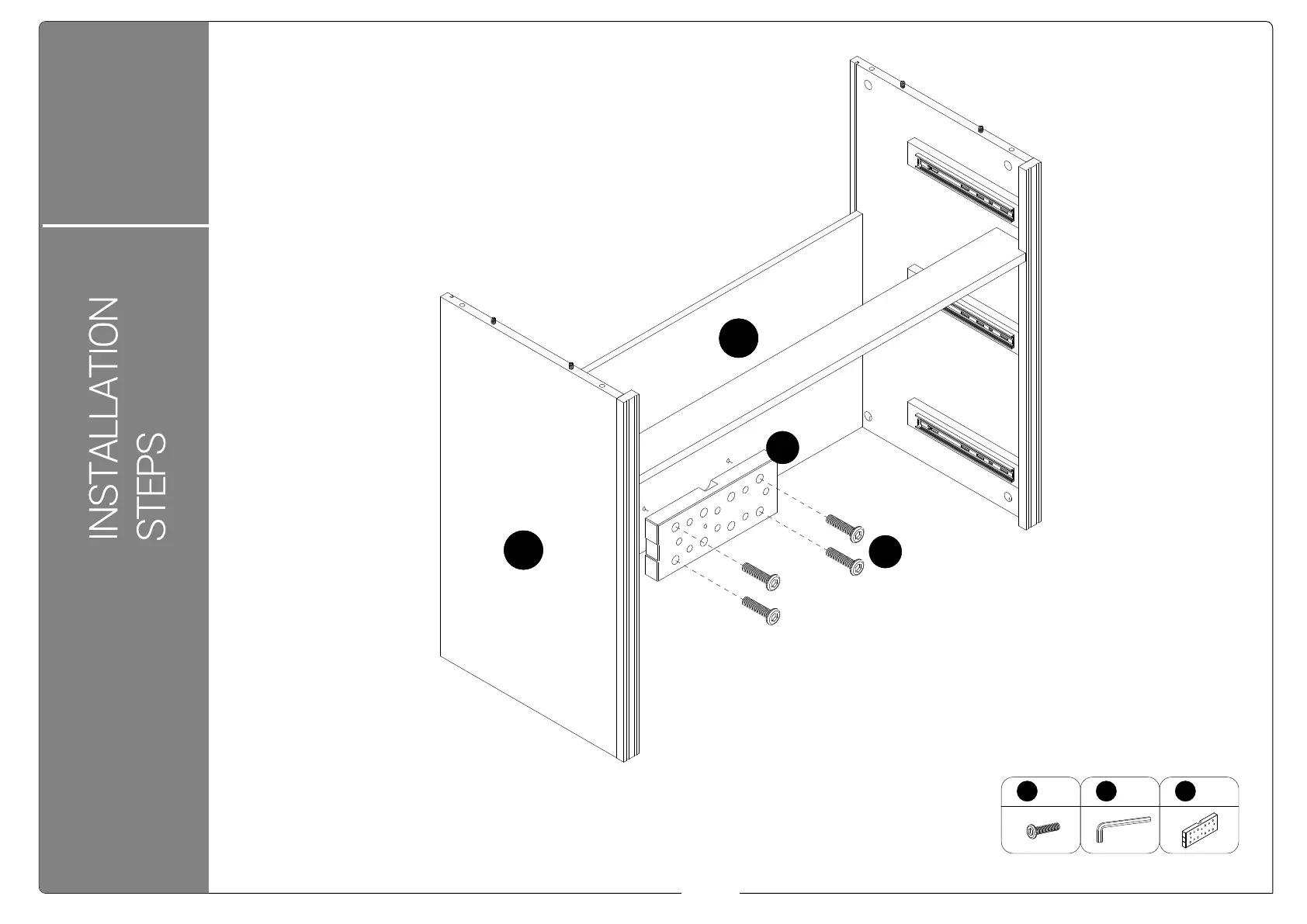 INSTALLATION STEPS