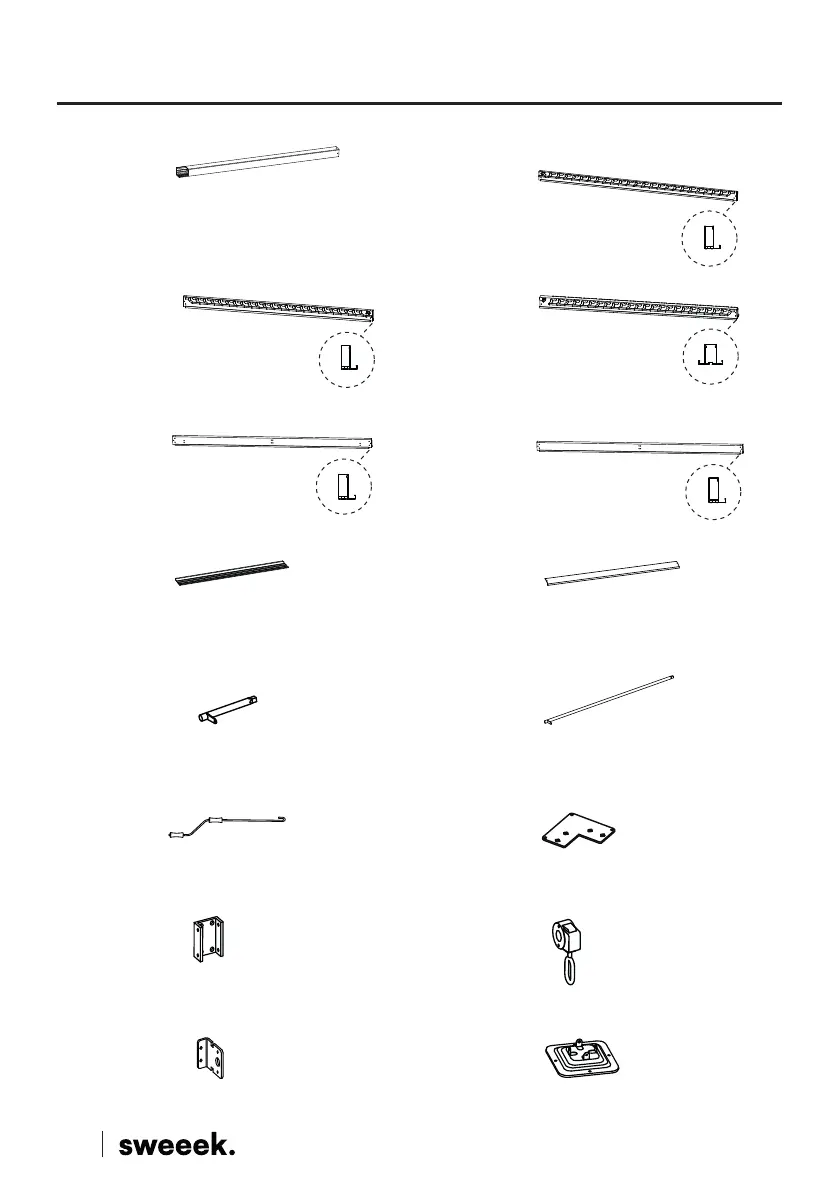 sweeek.