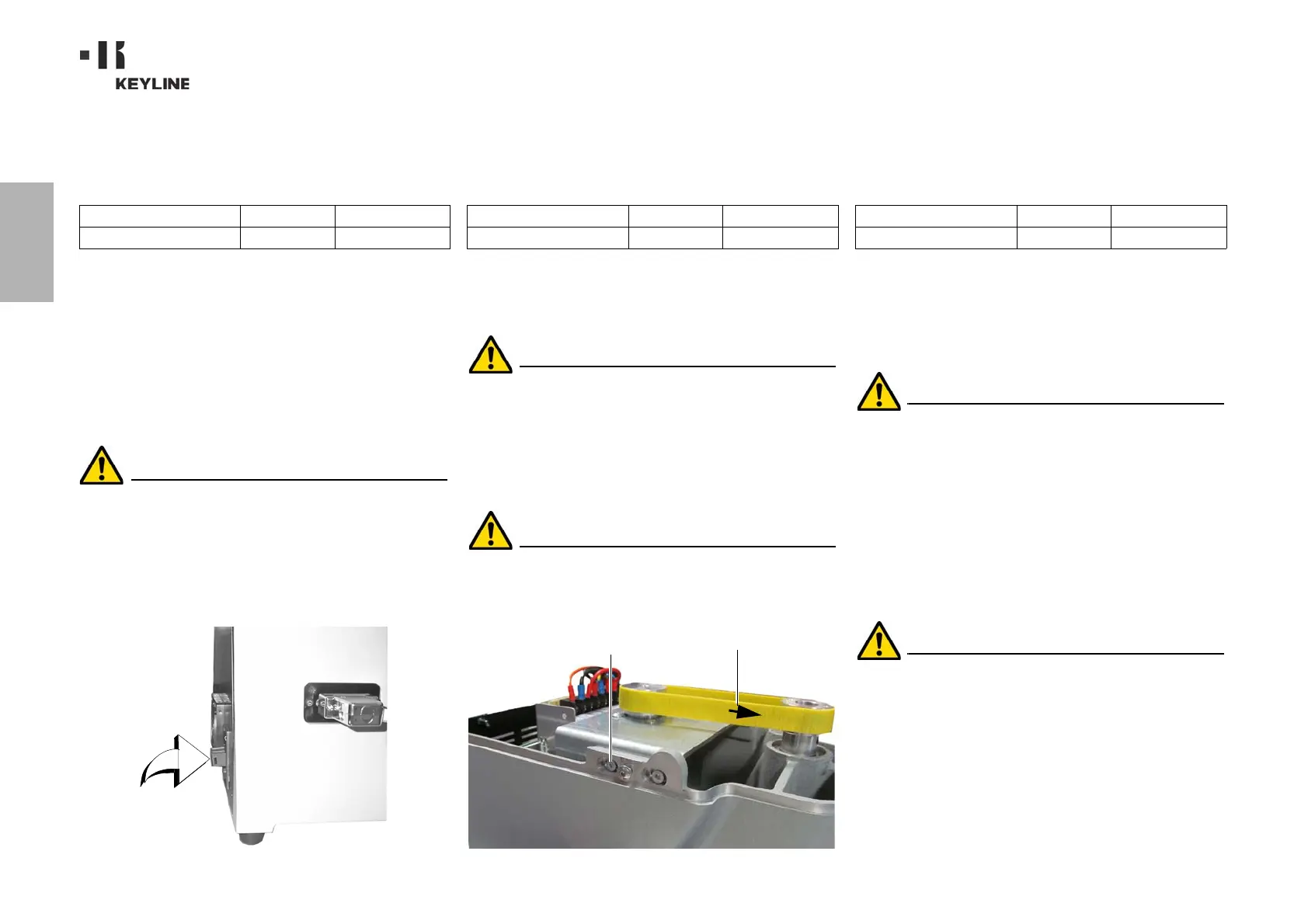 KEYLINE