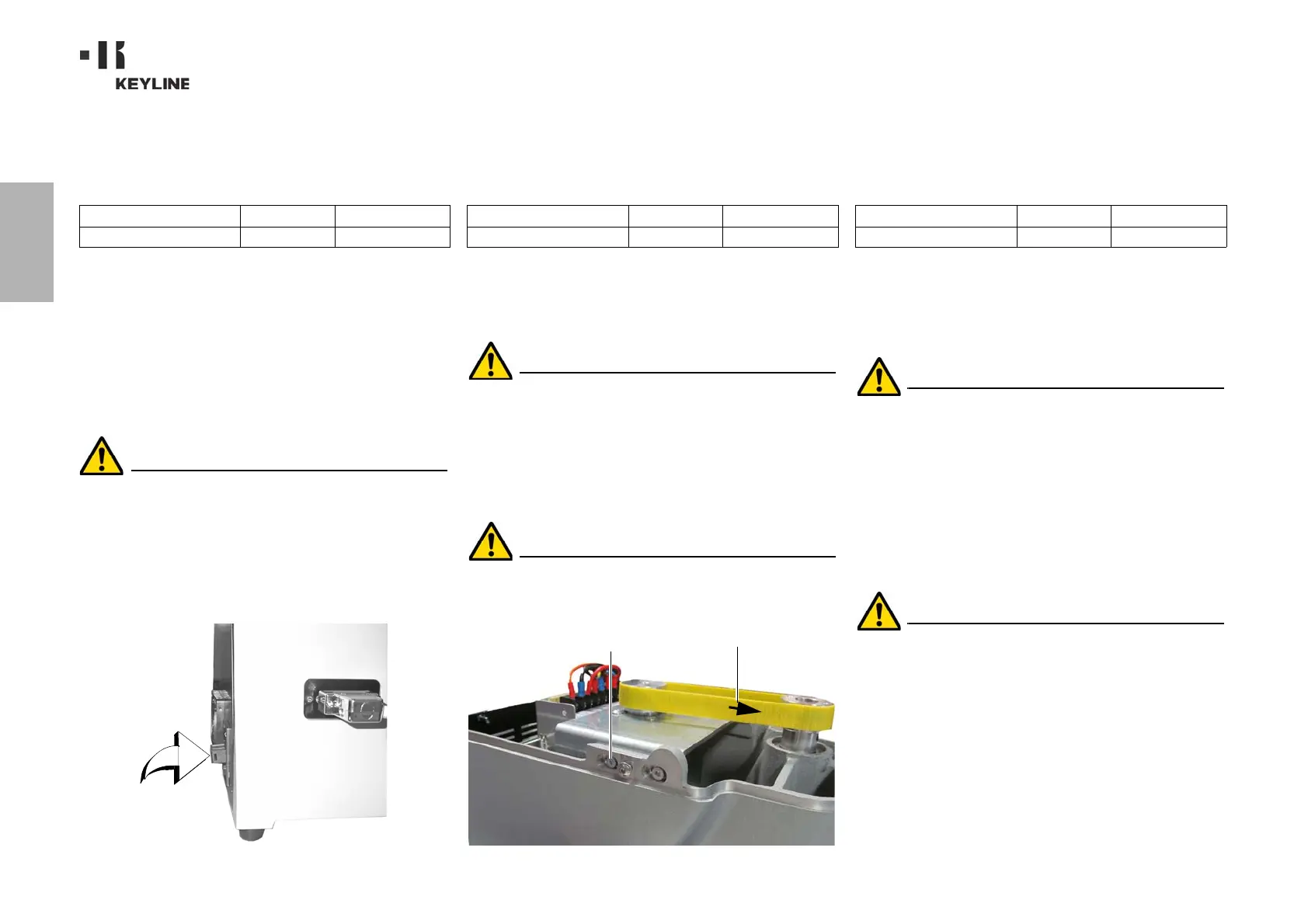 KEYLINE