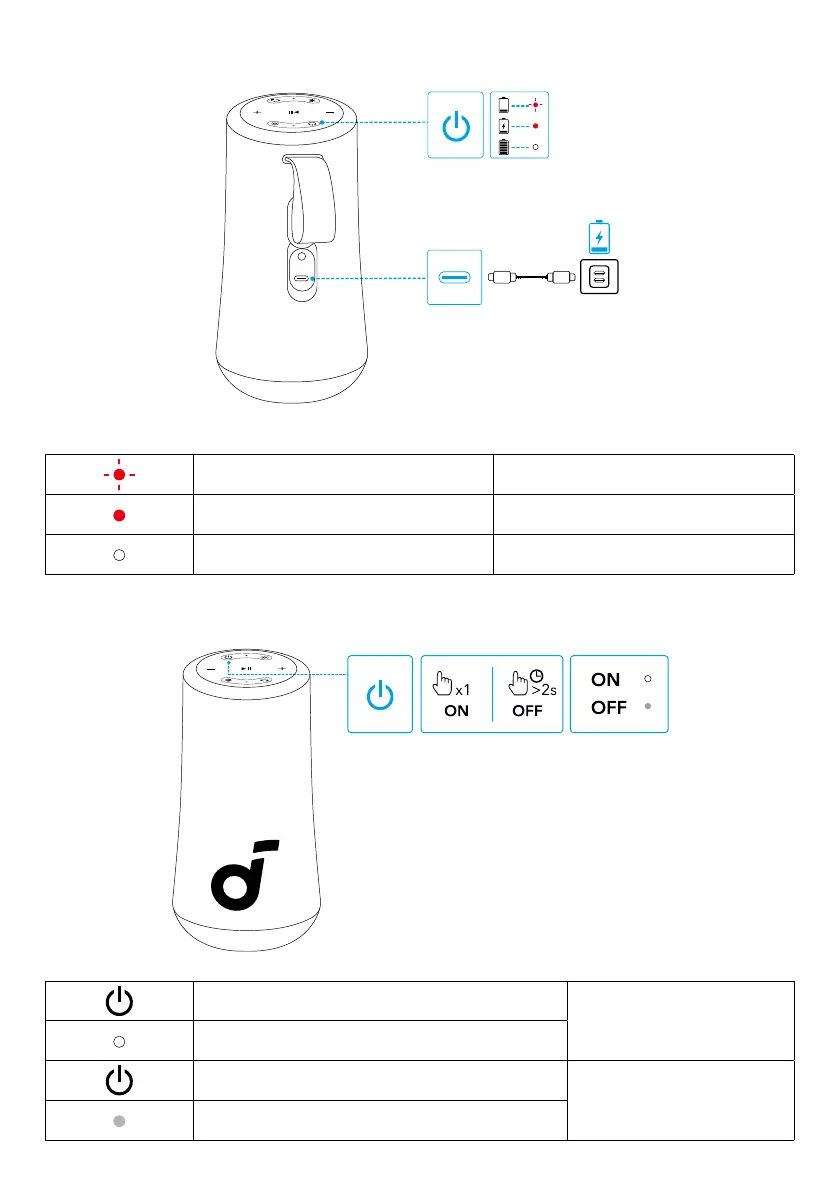 x1
ON

>2s
OFF

ON
OFF