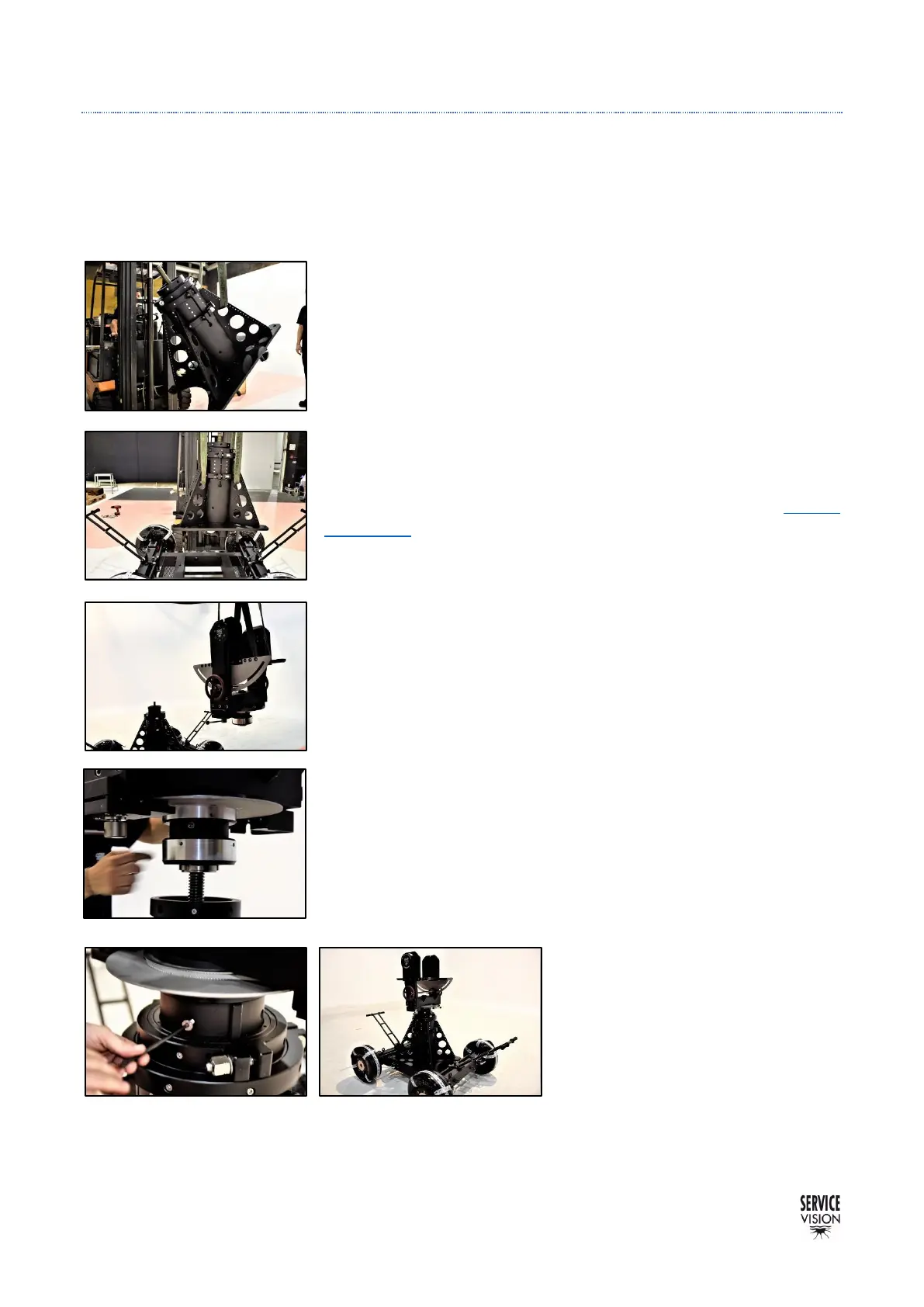 SERVICE VISION