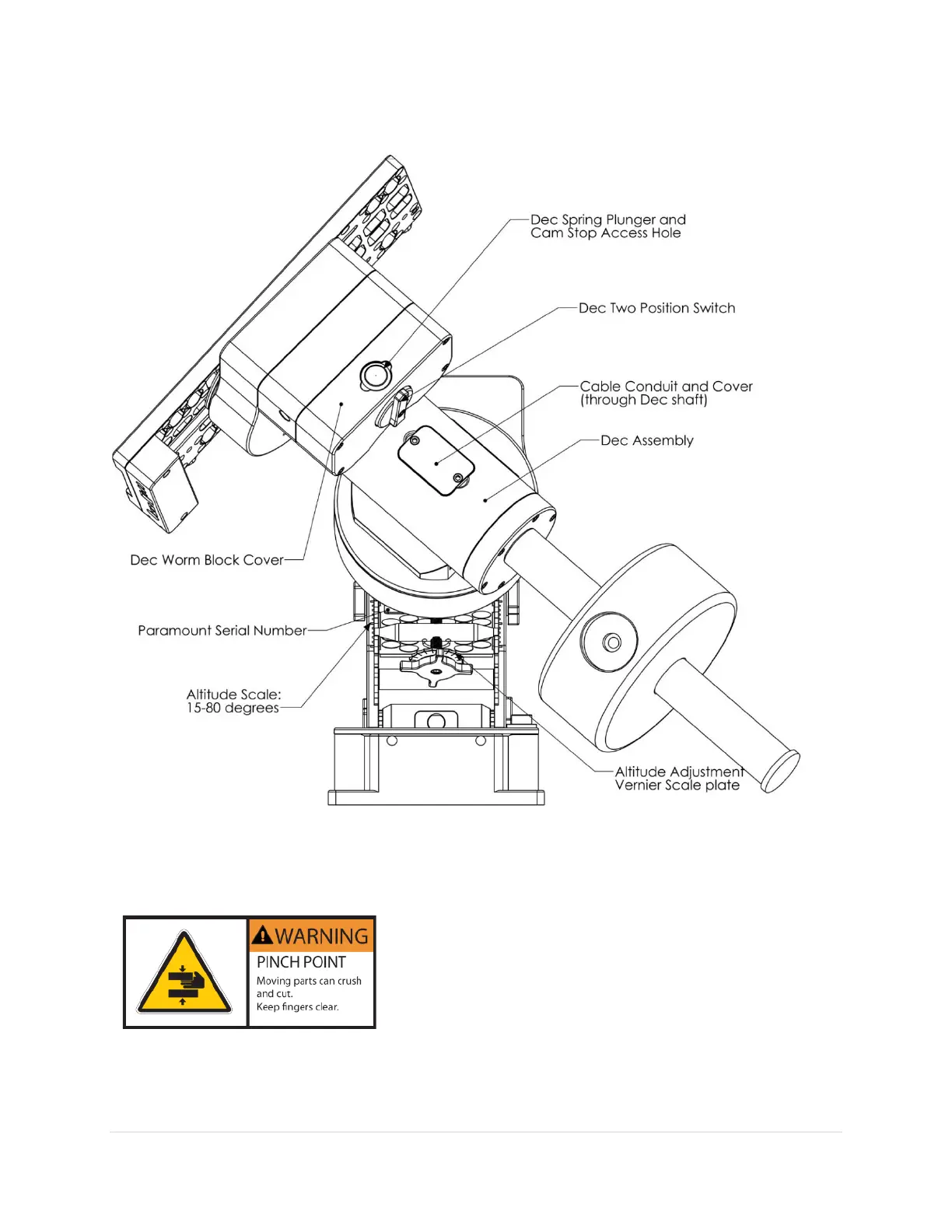 Dec Spring Plunger and Cam Stop Access Hole

Dec Two Position Switch

Cable Conduit and Cover (through Dec shaft)

Dec Assembly

Dec Worm Block Cover

Paramount Serial Number

Altitude Scale: 15-80 degrees

Altitude Adjustment Vernier Scale plate

WARNING

PINCH POINT

Moving parts can crush and cut.
Keep fingers clear.