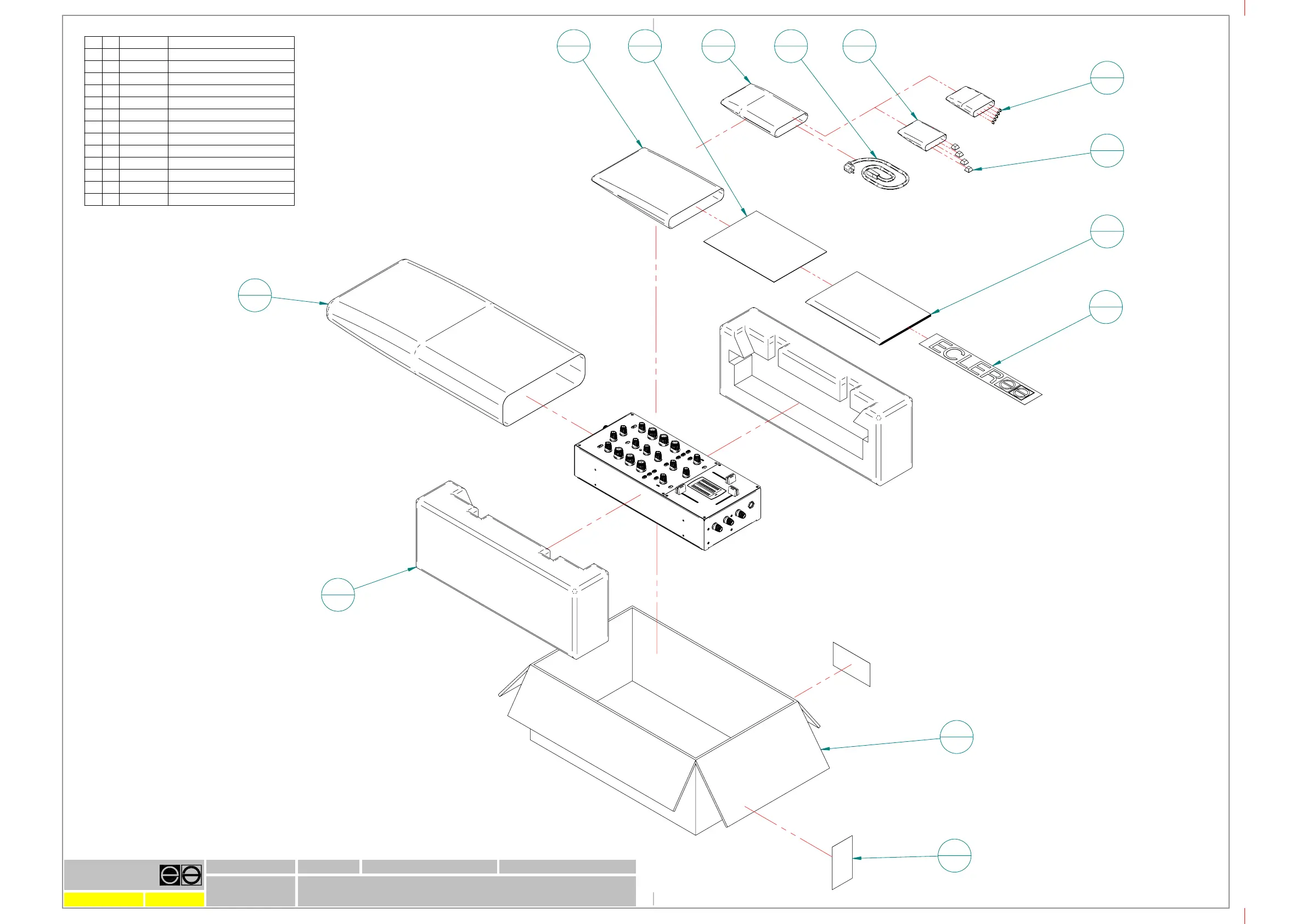 ECLER