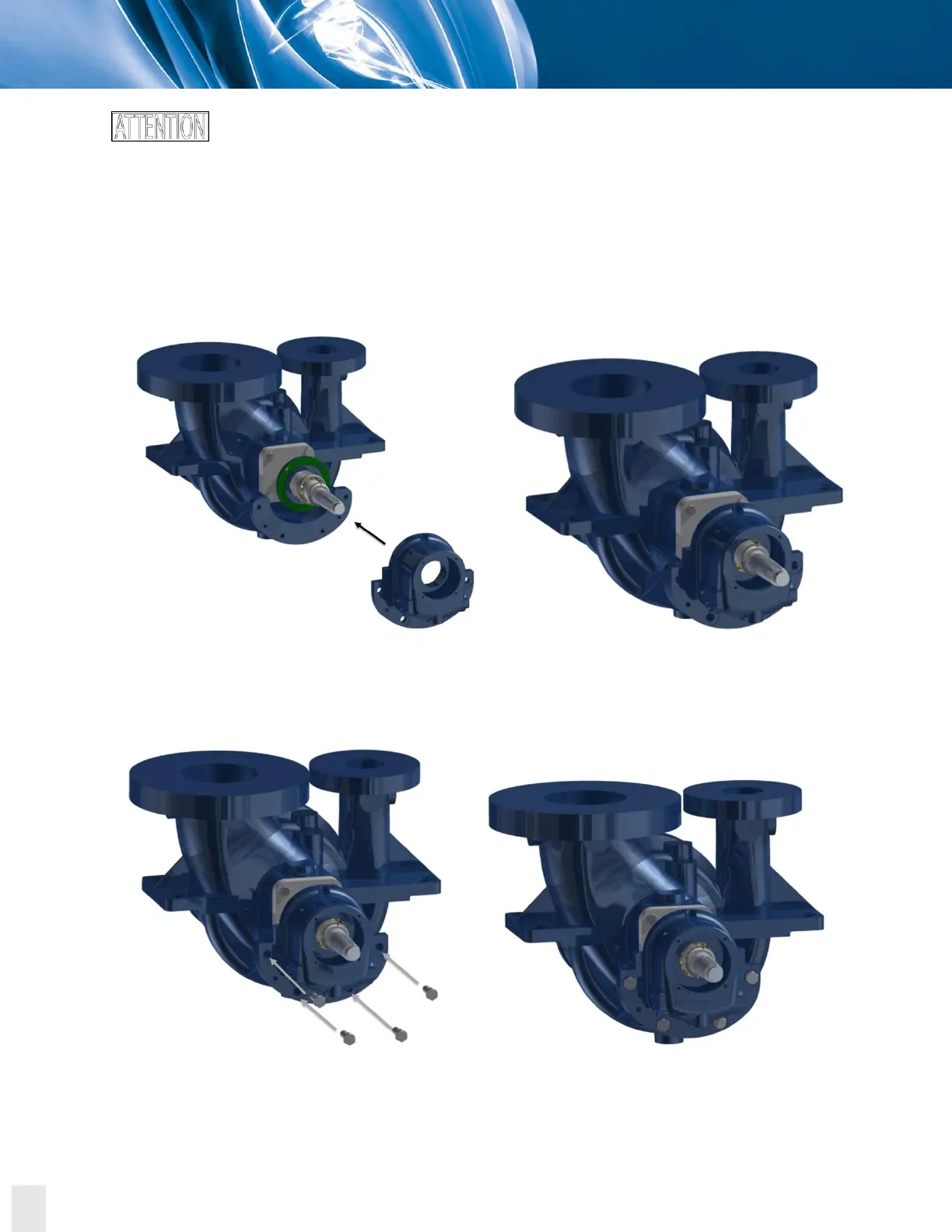 ATTENTION