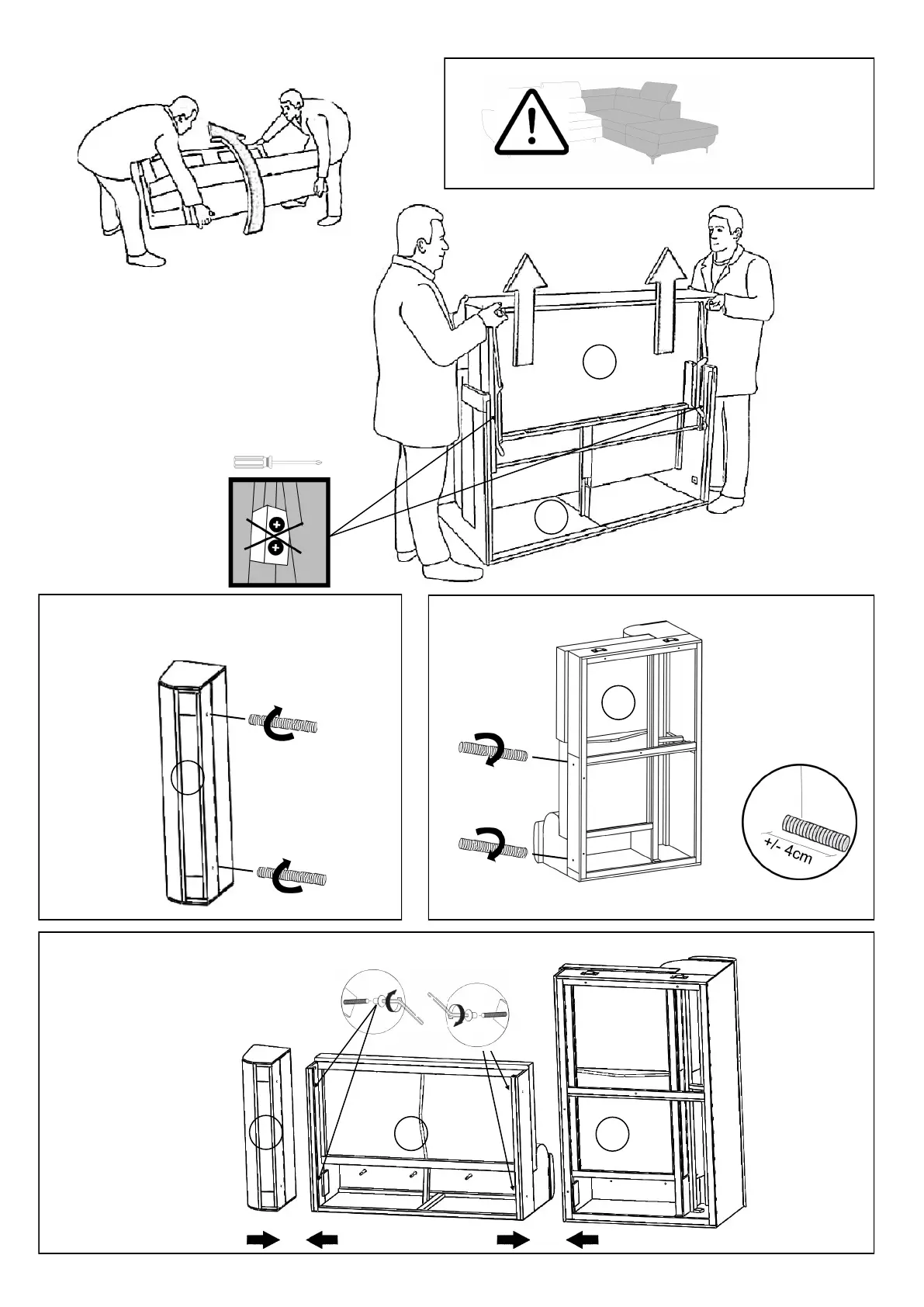 +/- 4cm