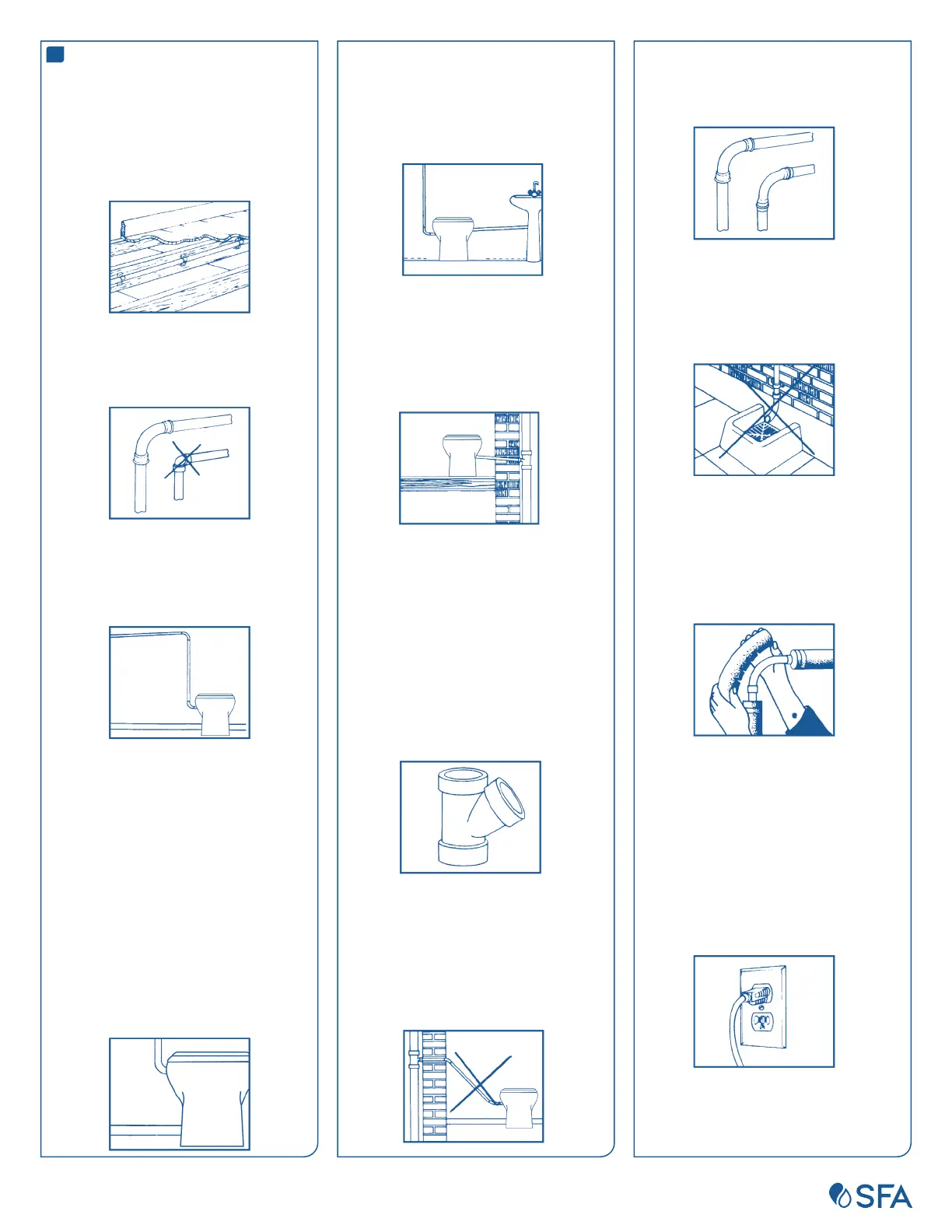 SFA