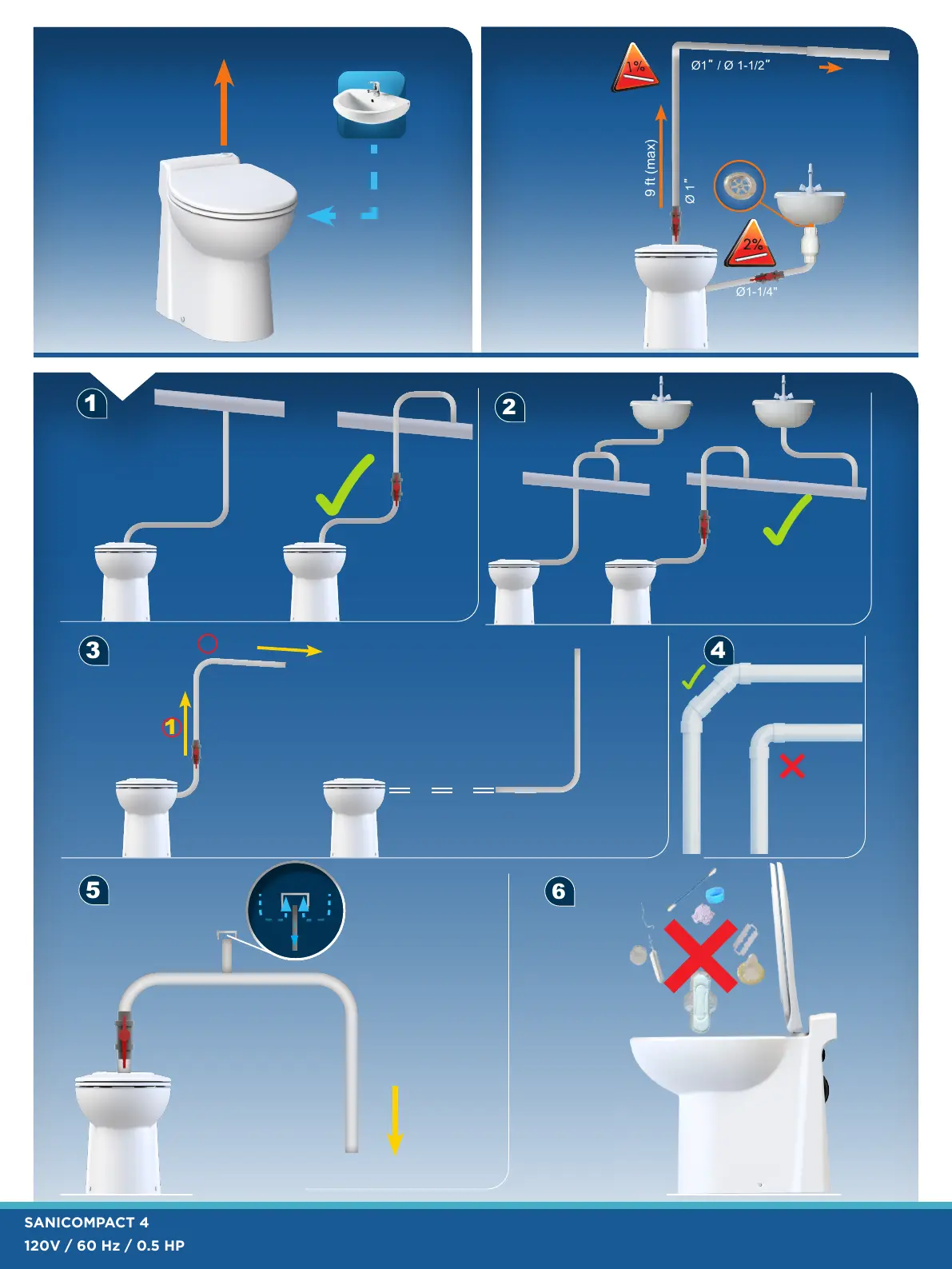 1%

Ø1" / Ø 1-1/2"

9 ft (max)

Ø 1"

2%

Ø1-1/4"

1

2

3

1

4

5

6

SANICOMPACT 4
120V / 60 Hz / 0.5 HP