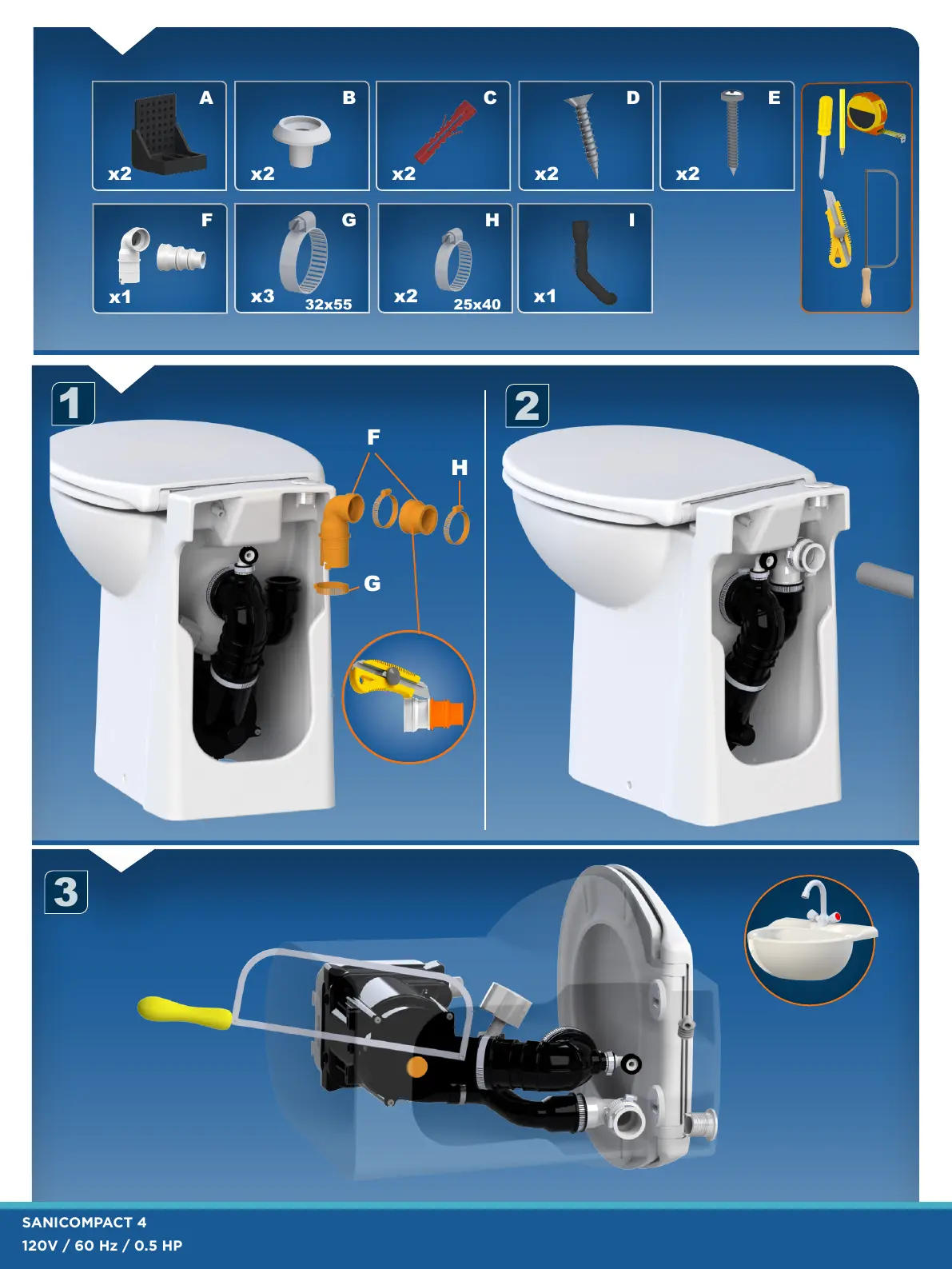 A
x2

B
x2

C
x2

D
x2

E
x2

F
x1

G
x3
32x55

H
x2
25x40

I
x1

1

F

H

G

2

3

SANICOMPACT 4
120V / 60 Hz / 0.5 HP