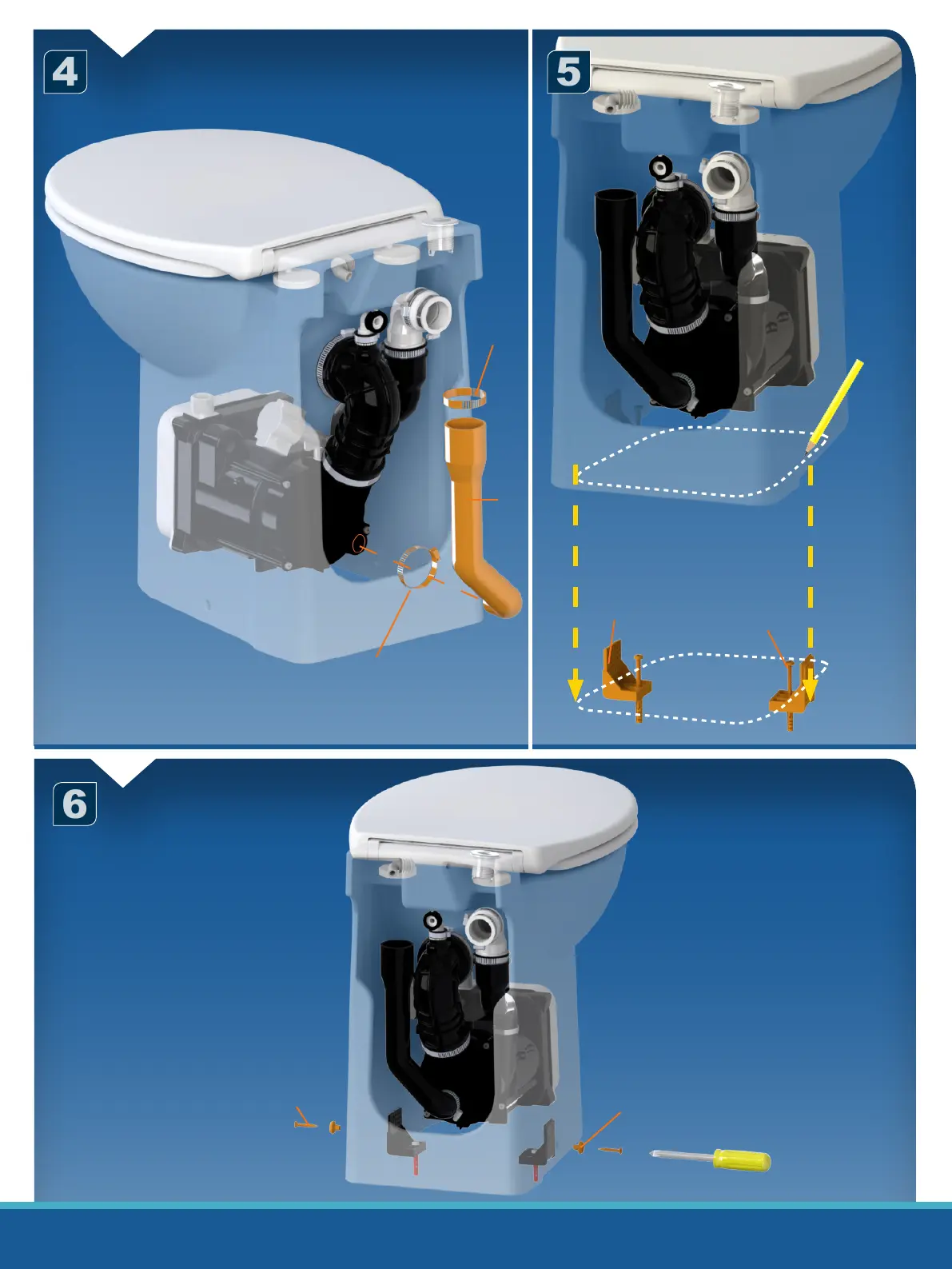 4

5

6