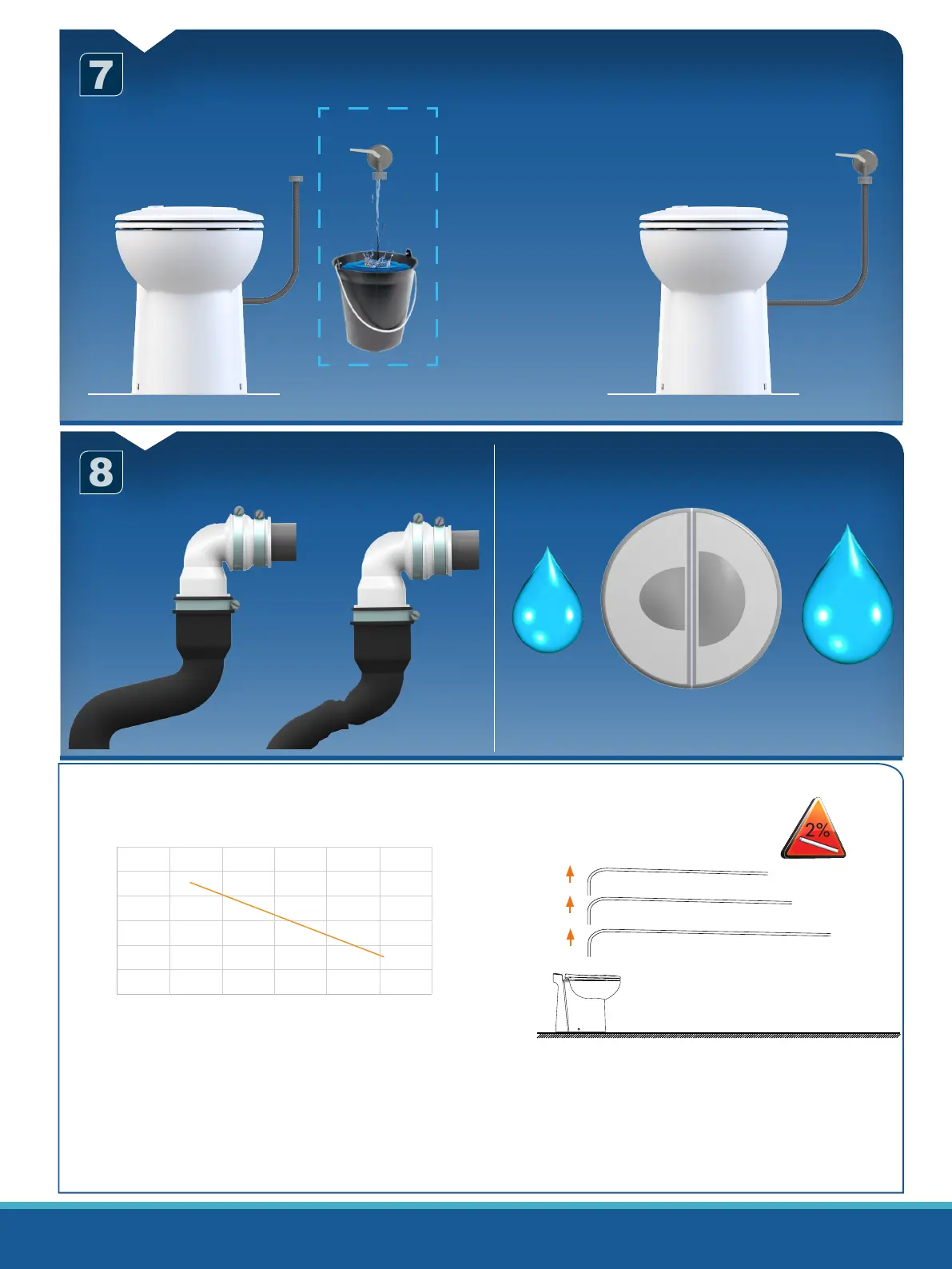 7

8

2%