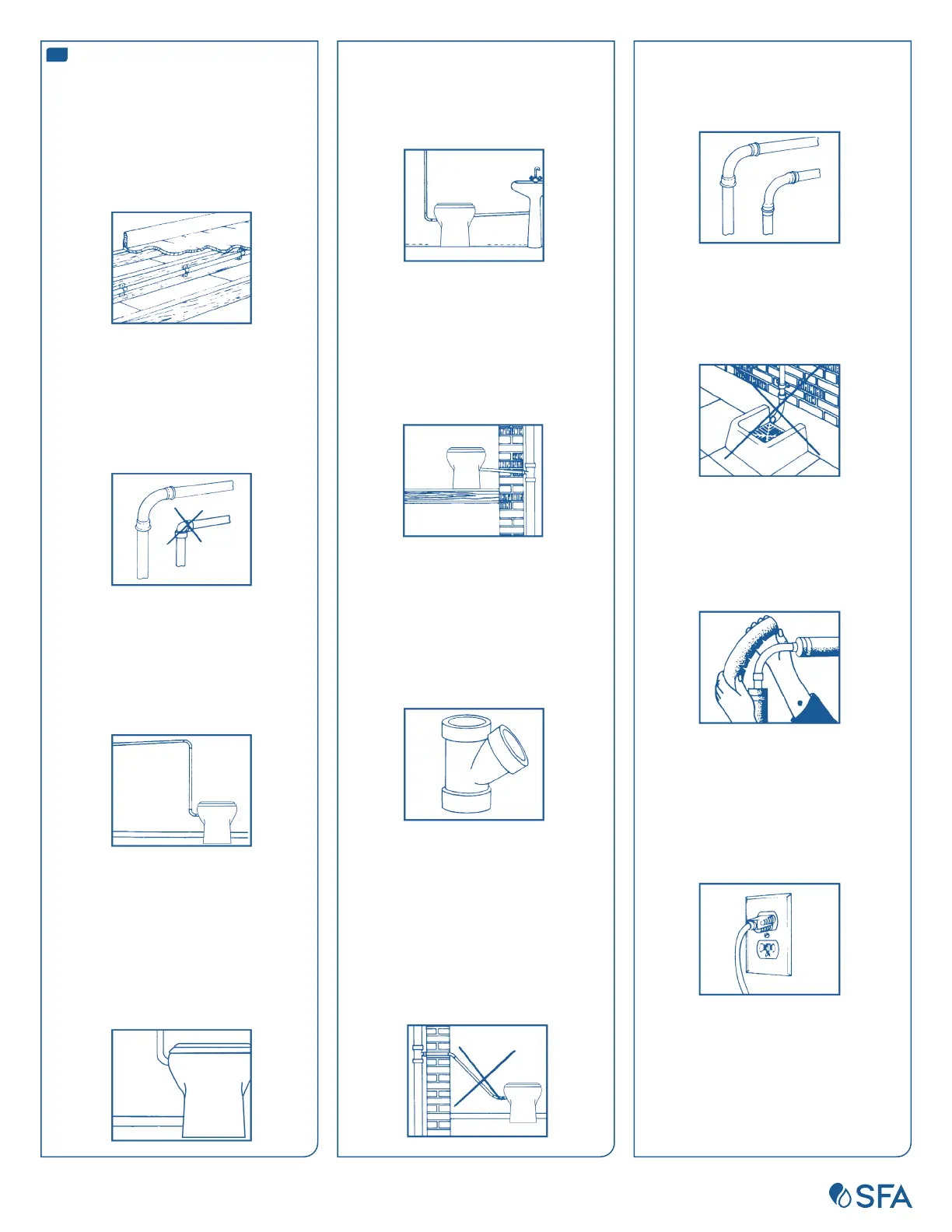 SFA