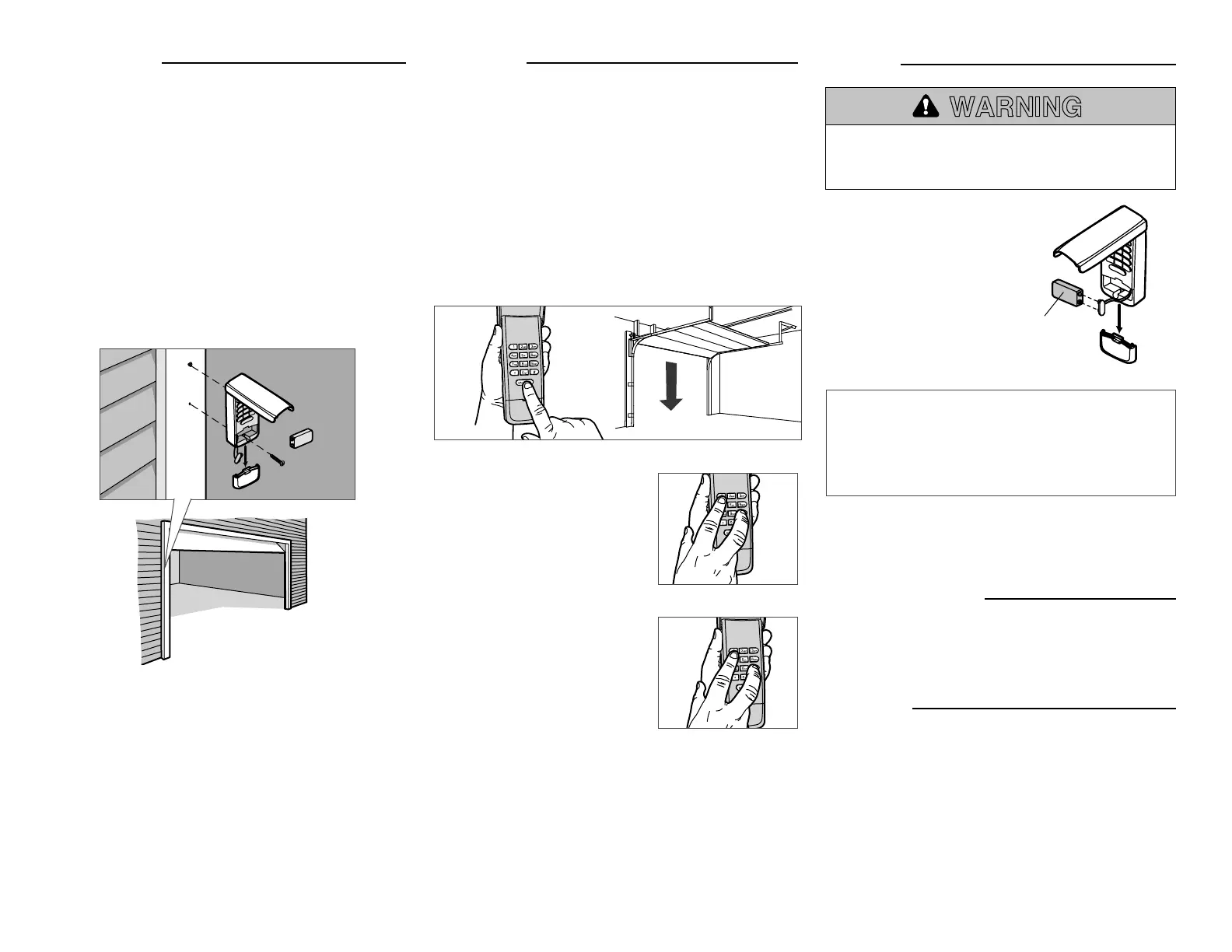 WARNING