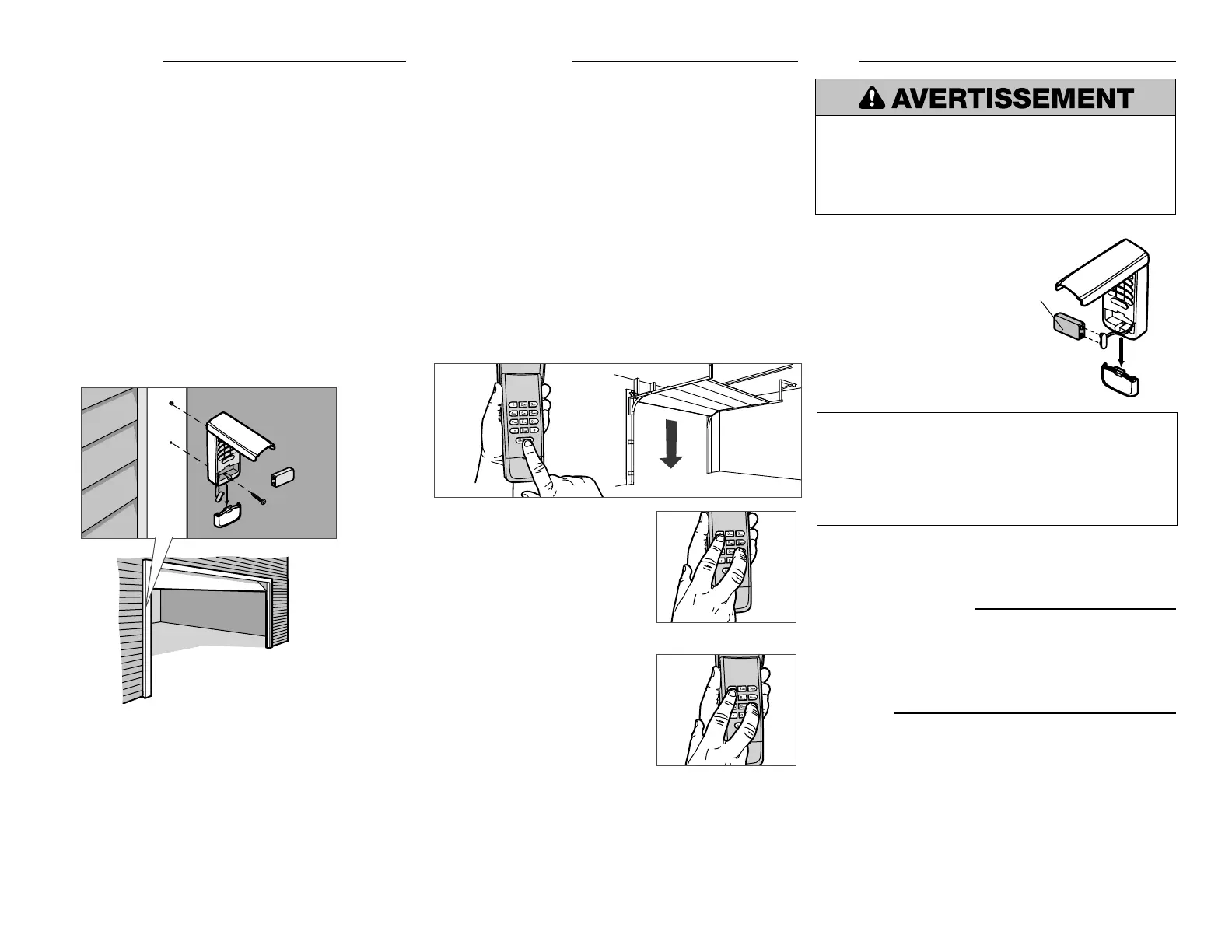 AVERTISSEMENT