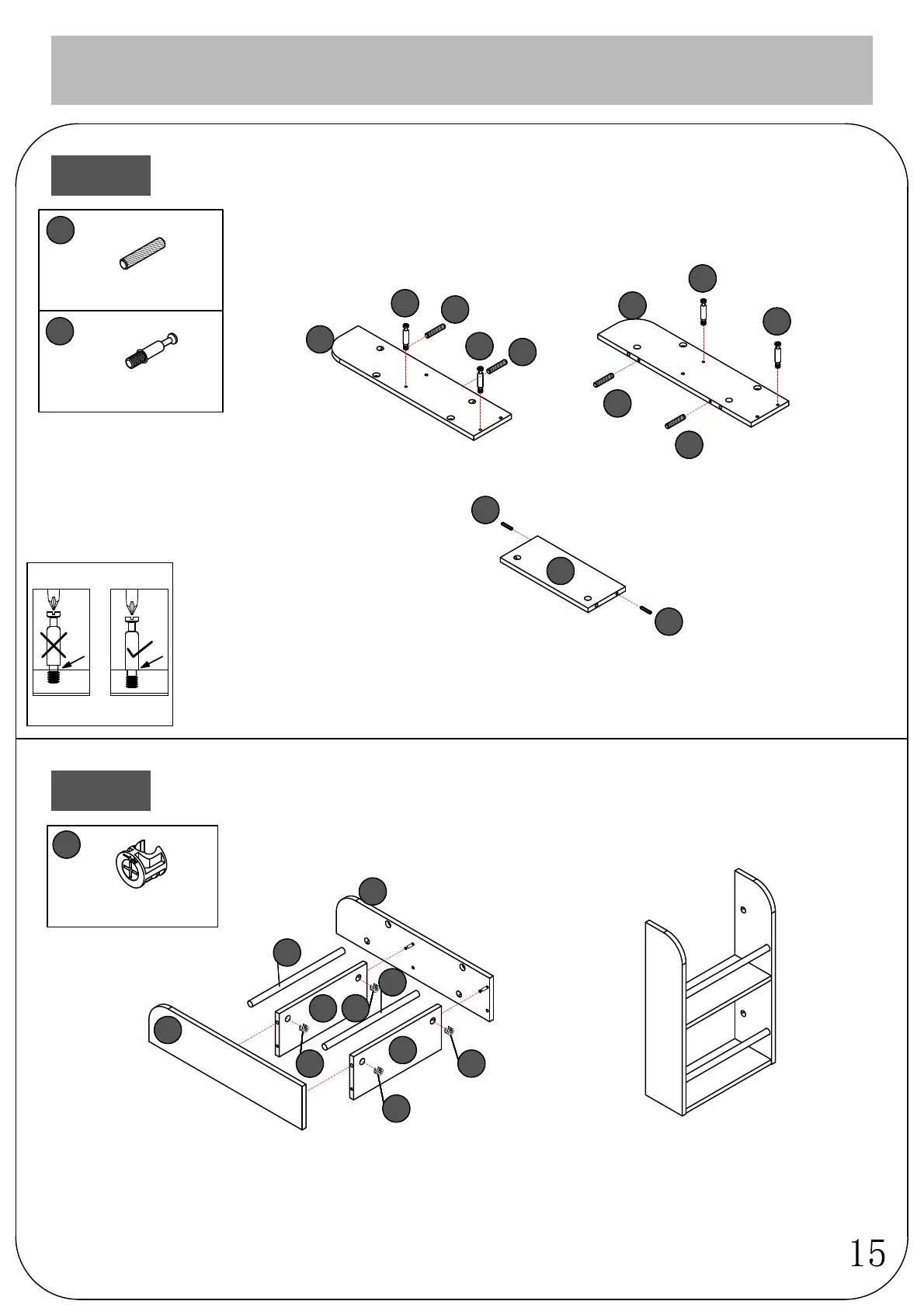 15