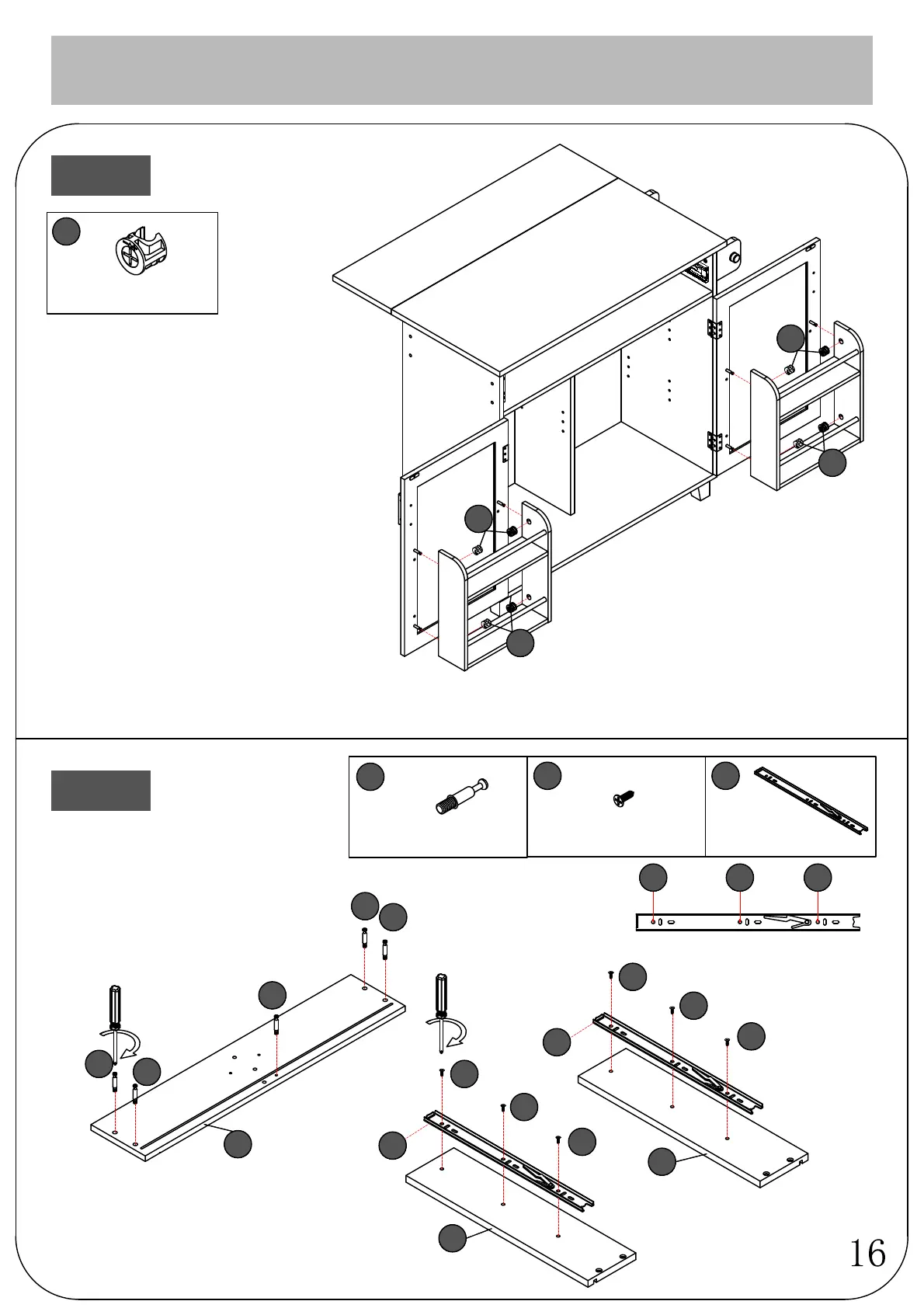 16