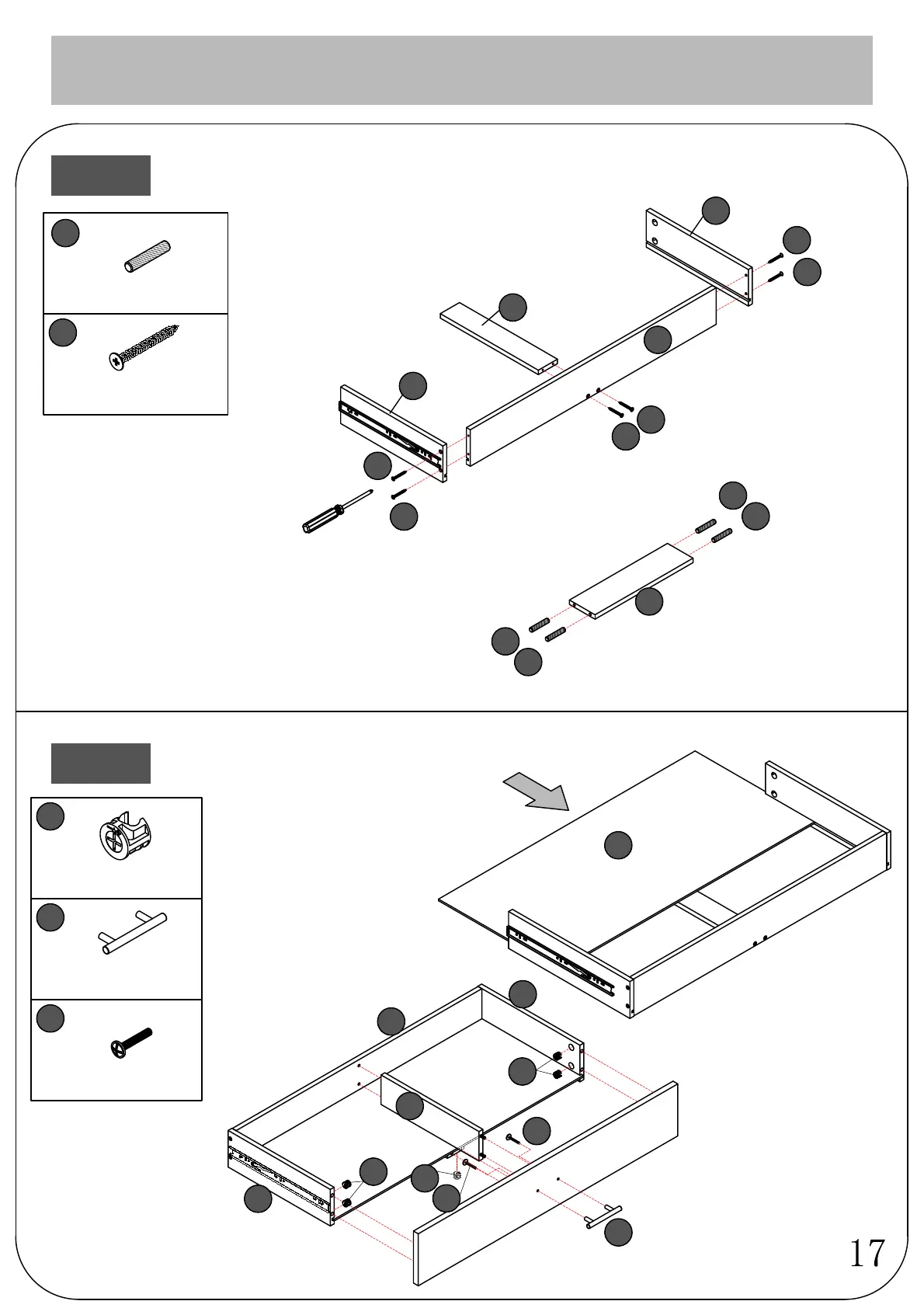 17