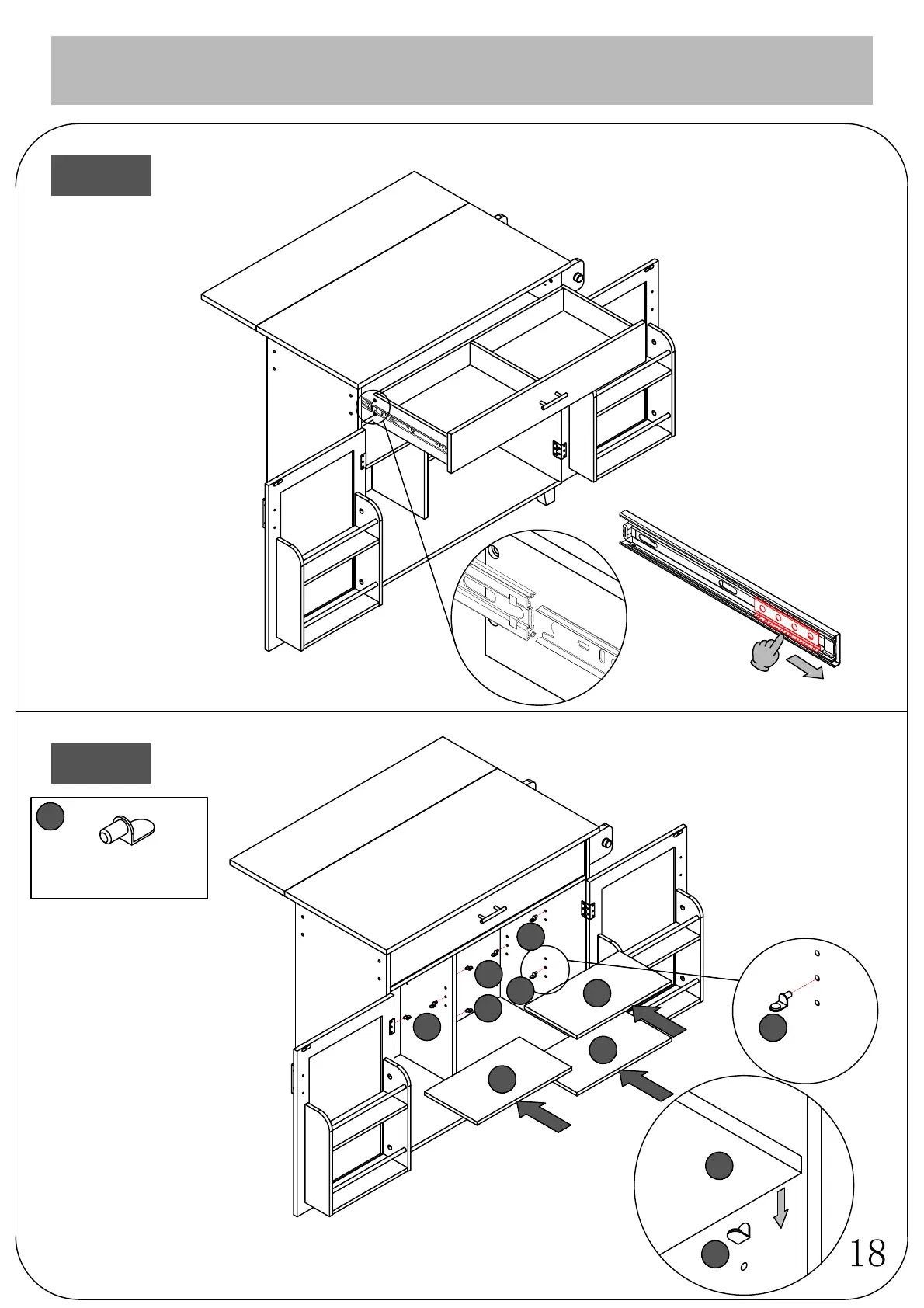 18