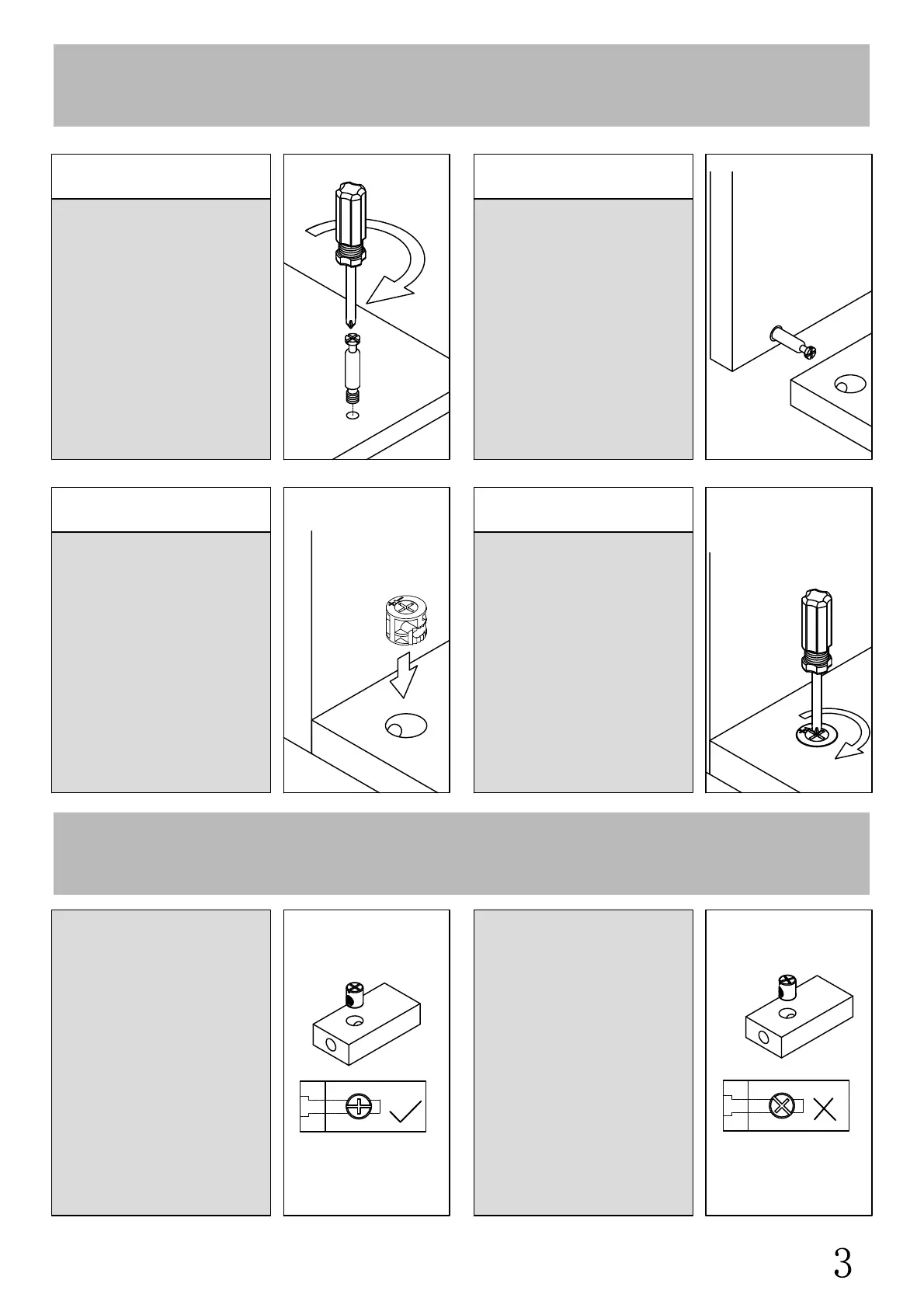 3