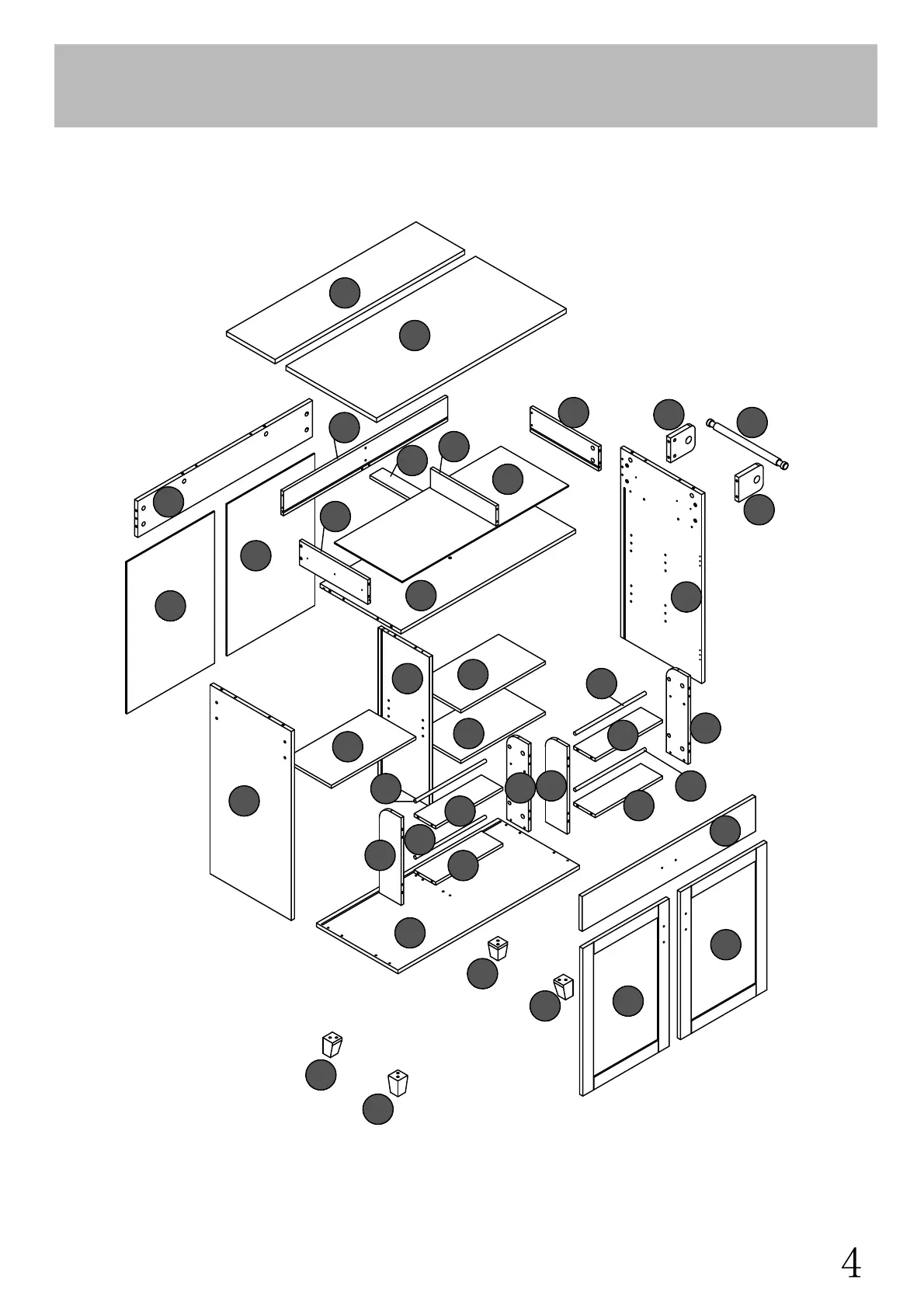 4