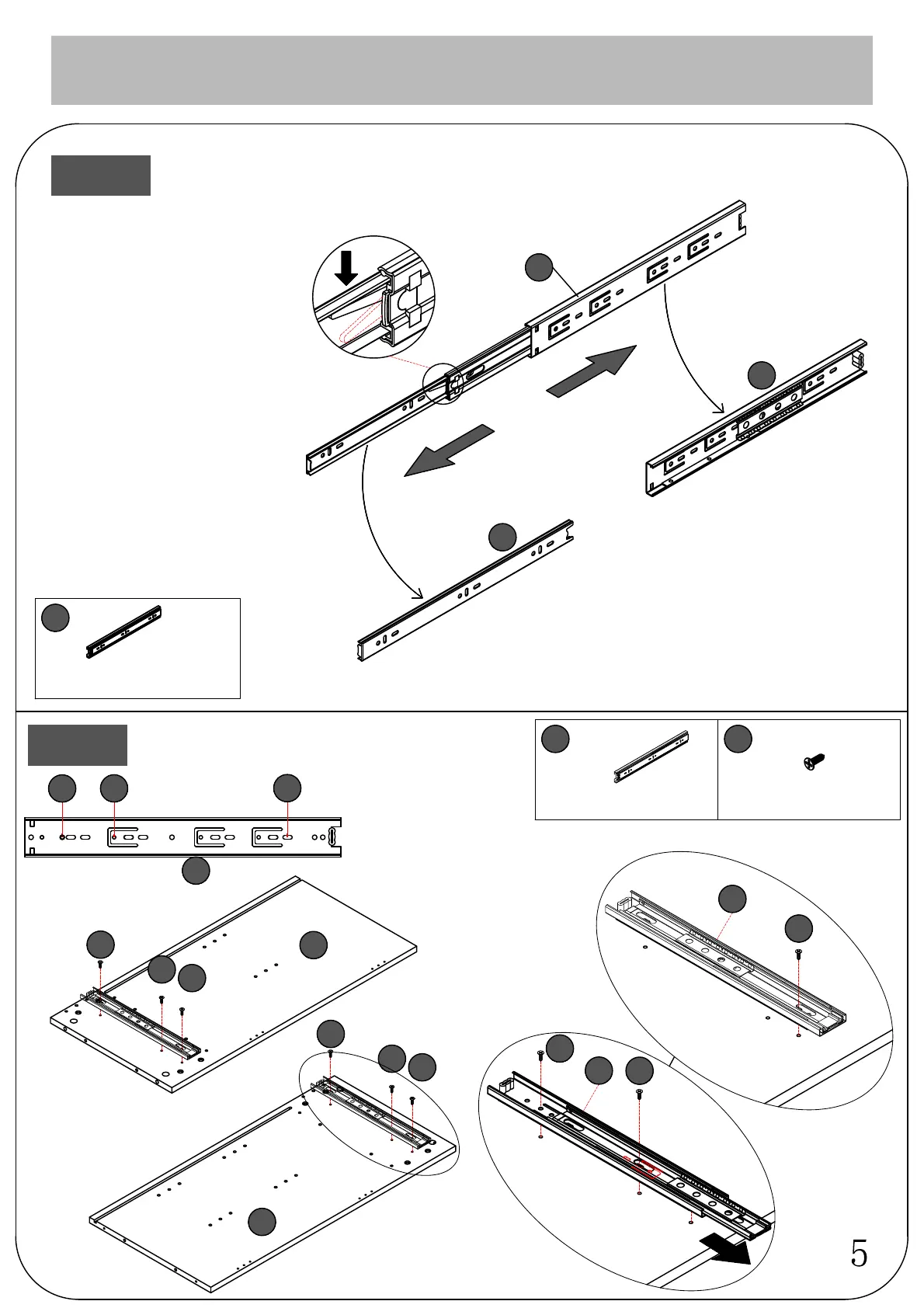 5