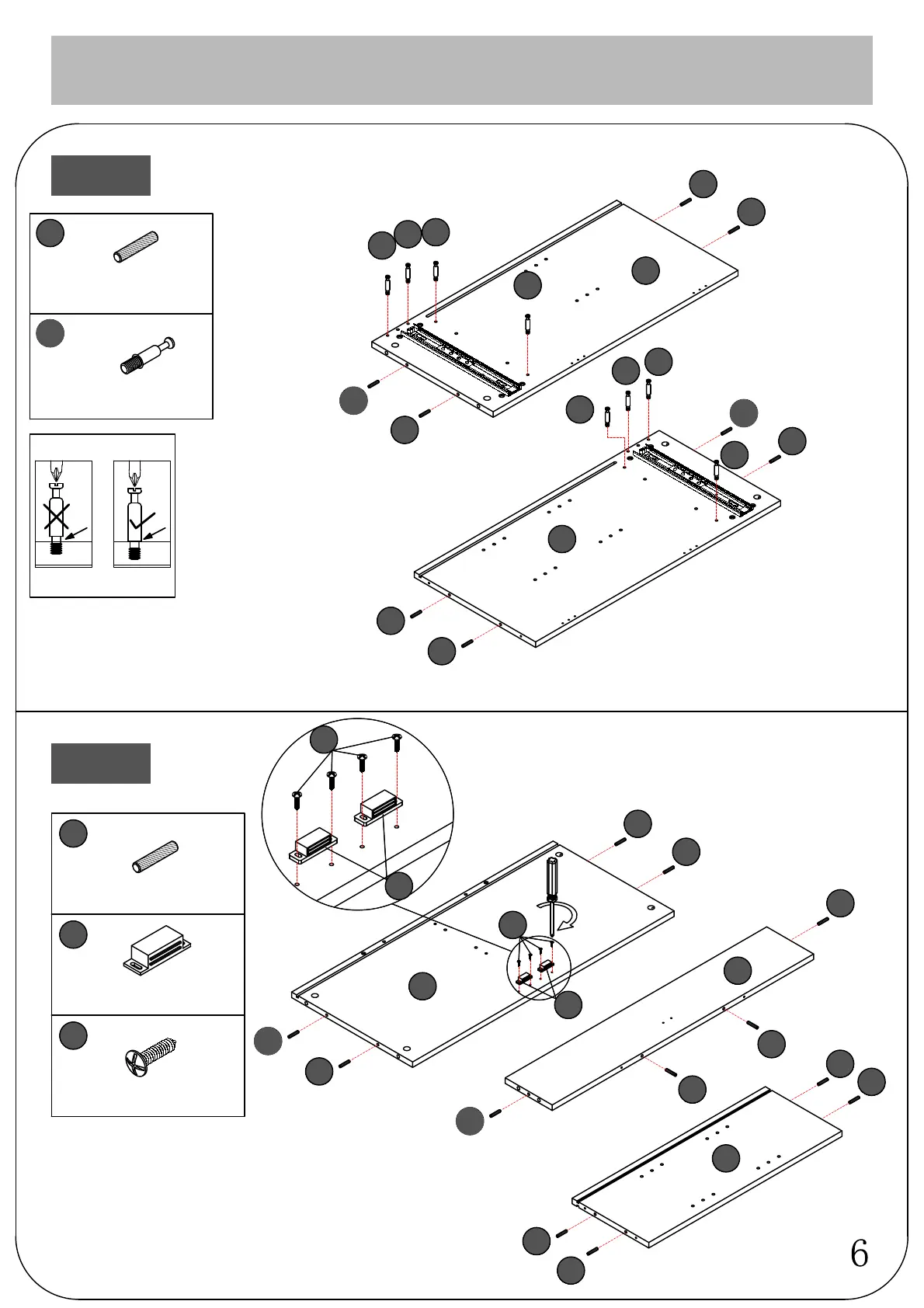 6