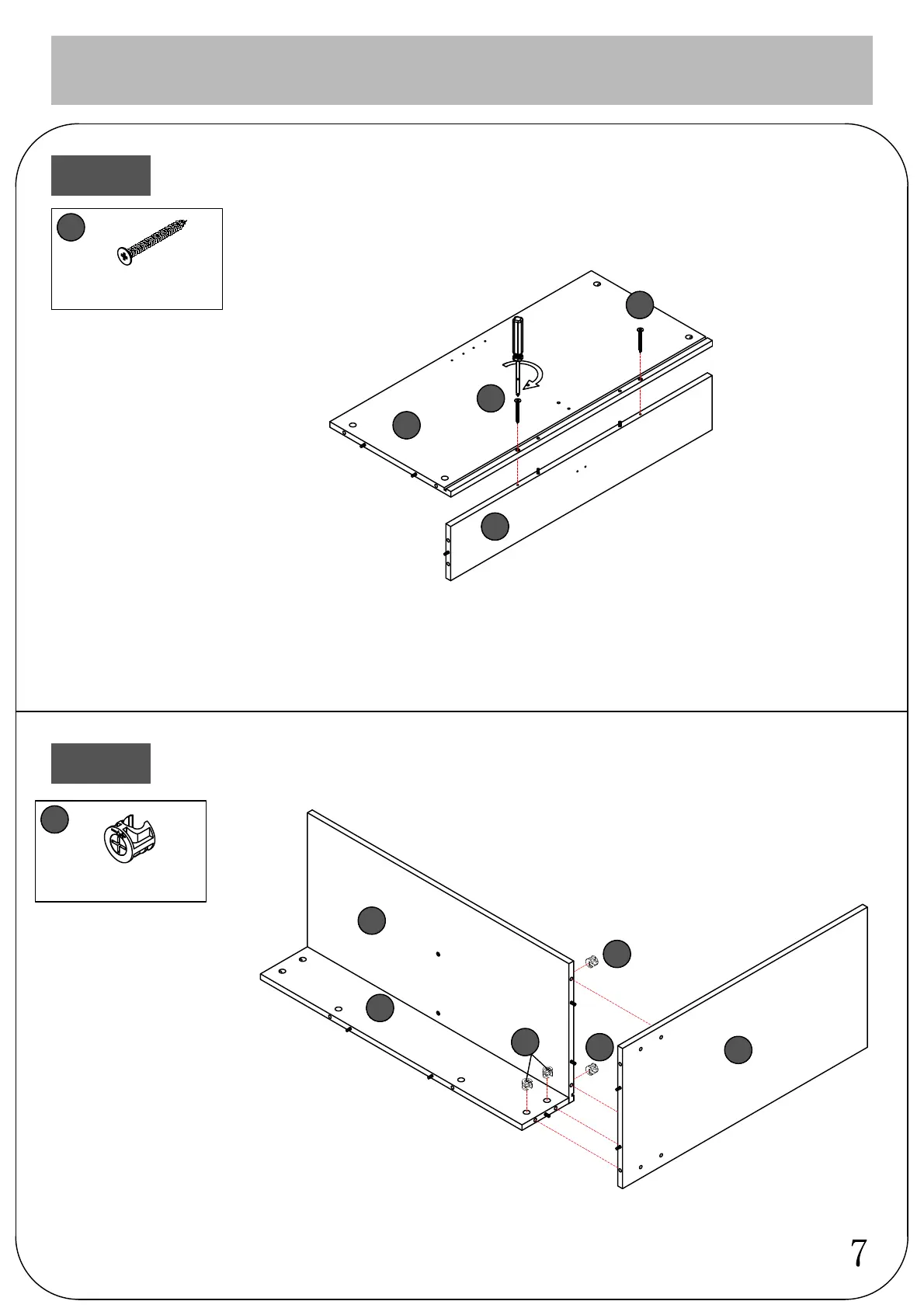 7