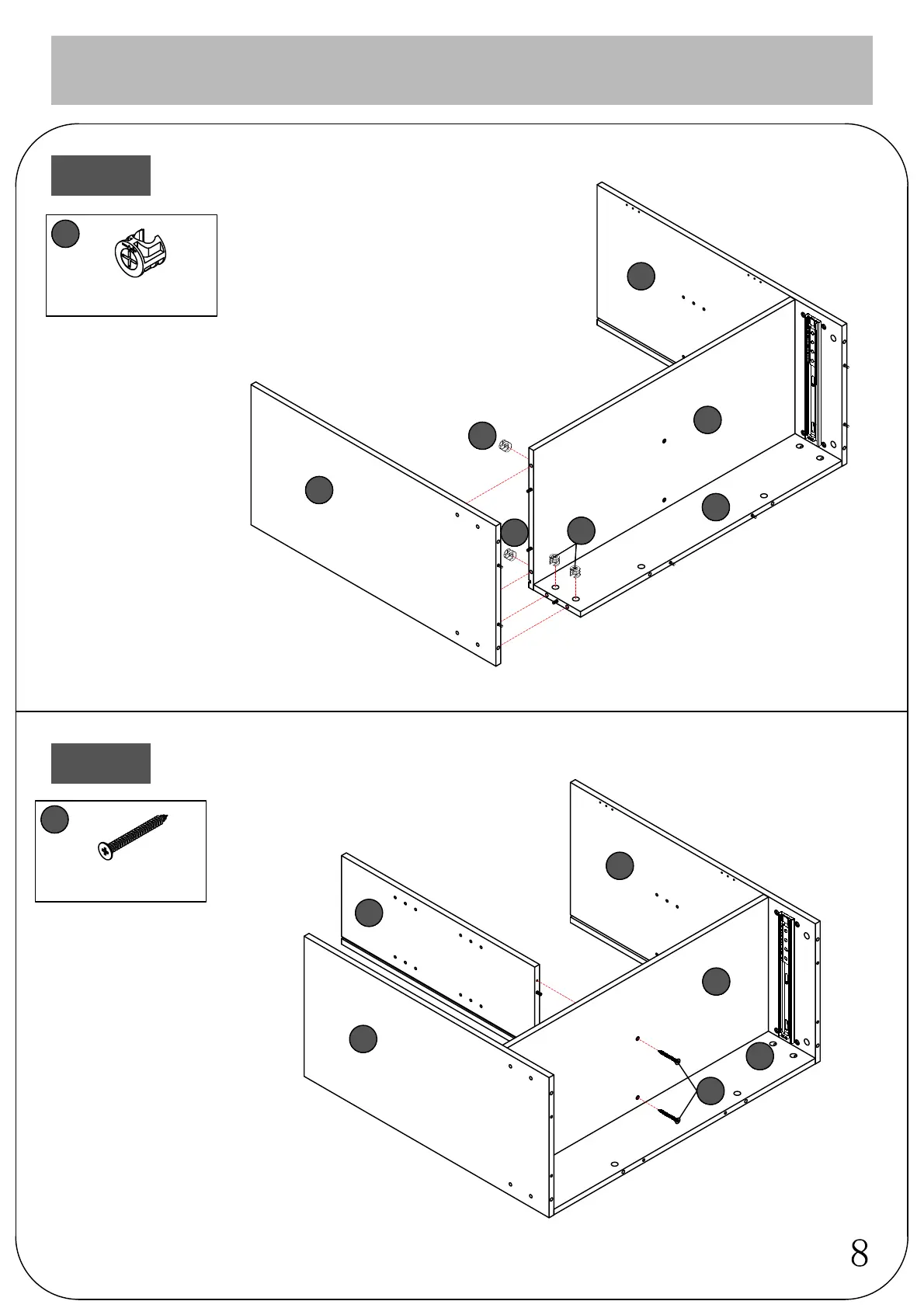 8