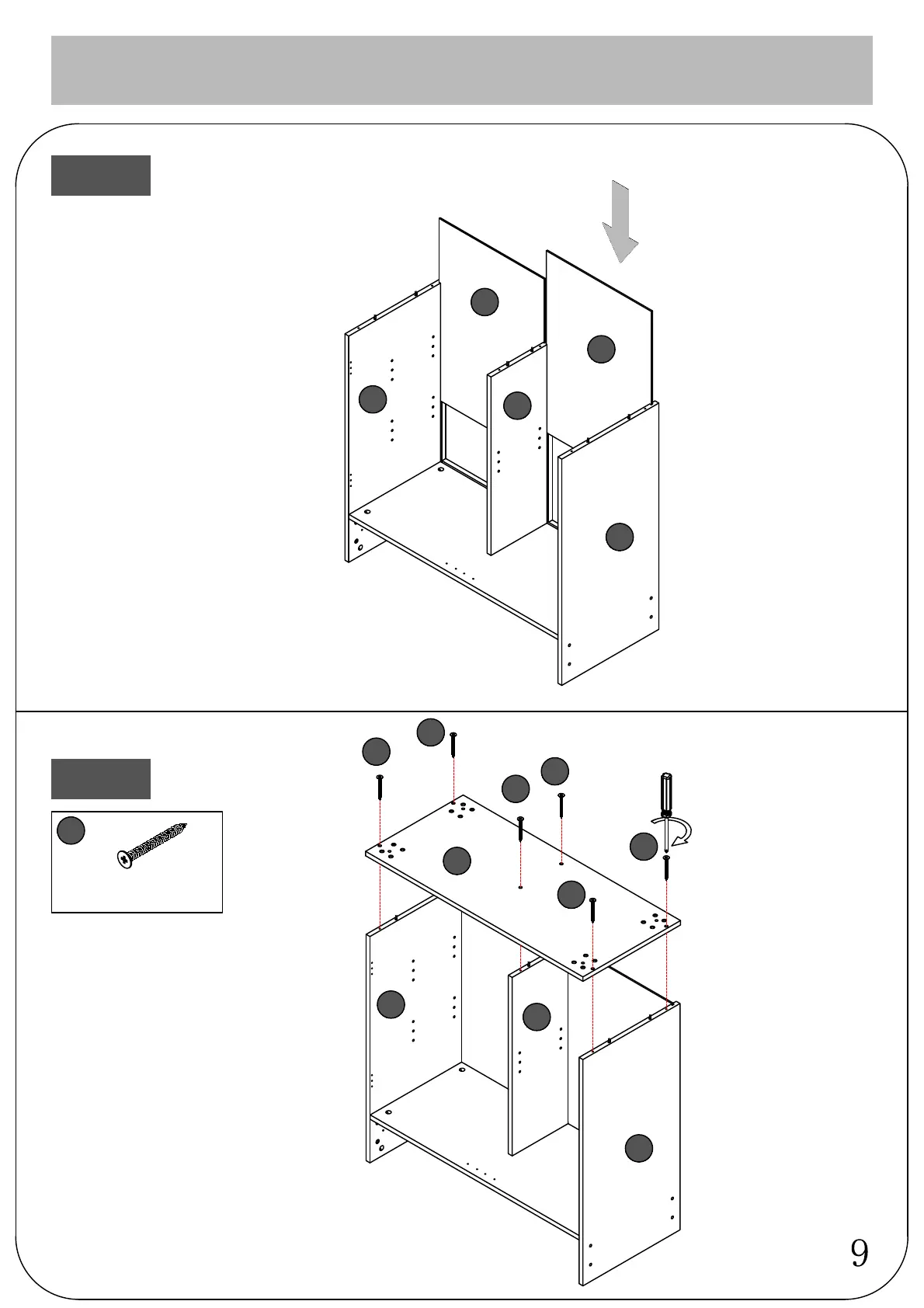 9