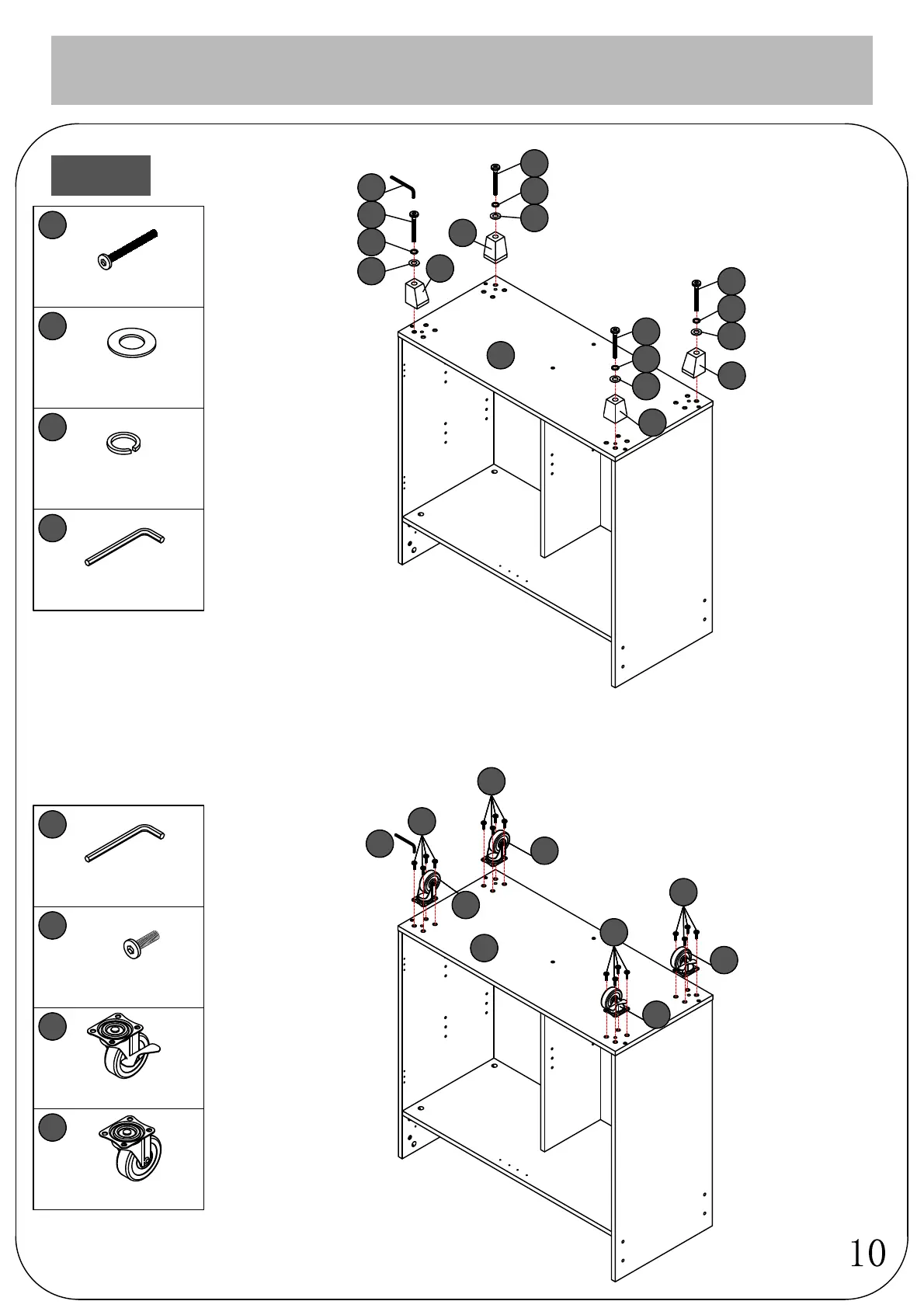 10