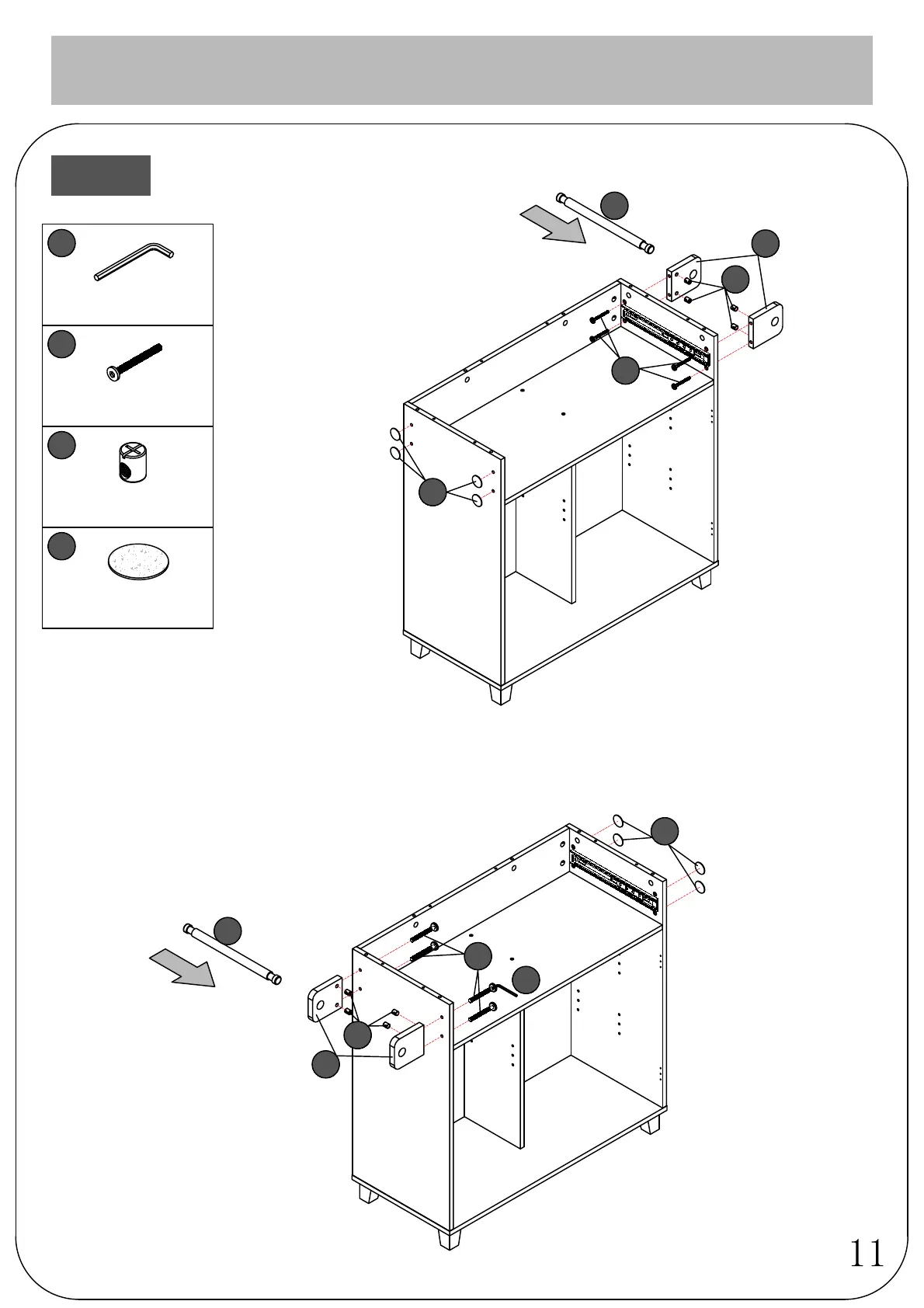 11